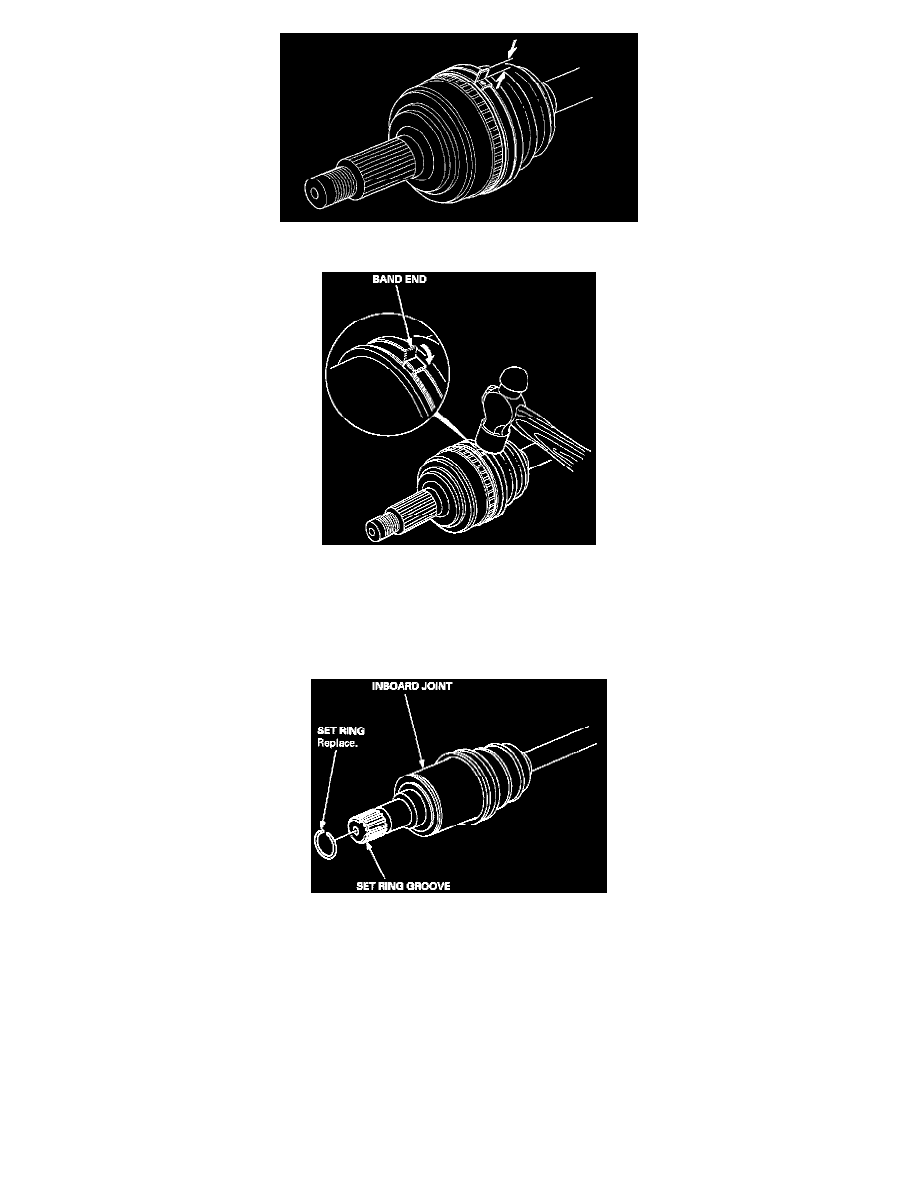 BAND END

INBOARD JOINT

SET RING
Replace.

SET RING GROOVE