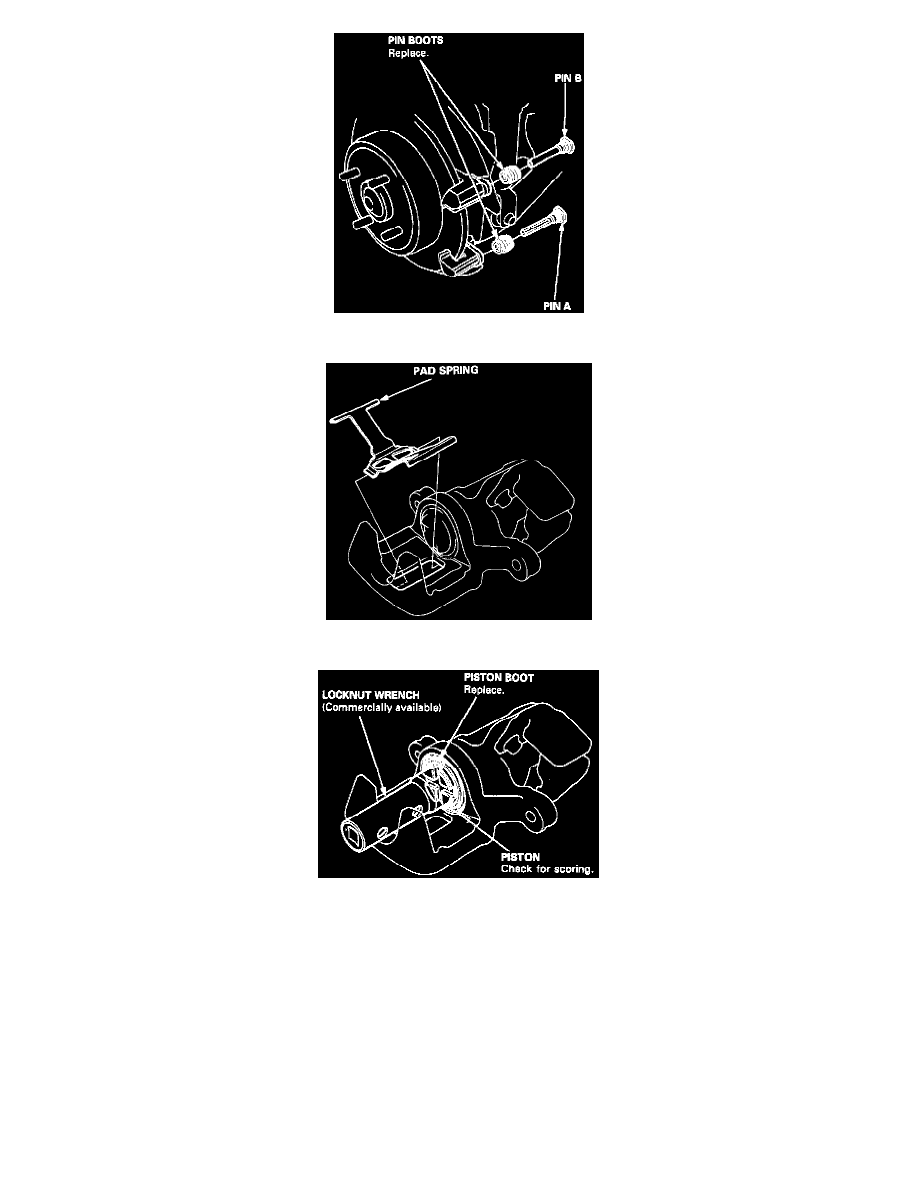 PIN BOOTS
Replace.

PIN B

PIN A

PAD SPRING

LOCKNUT WRENCH
(Commercially available)

PISTON BOOT
Replace.

PISTON
Check for scoring.