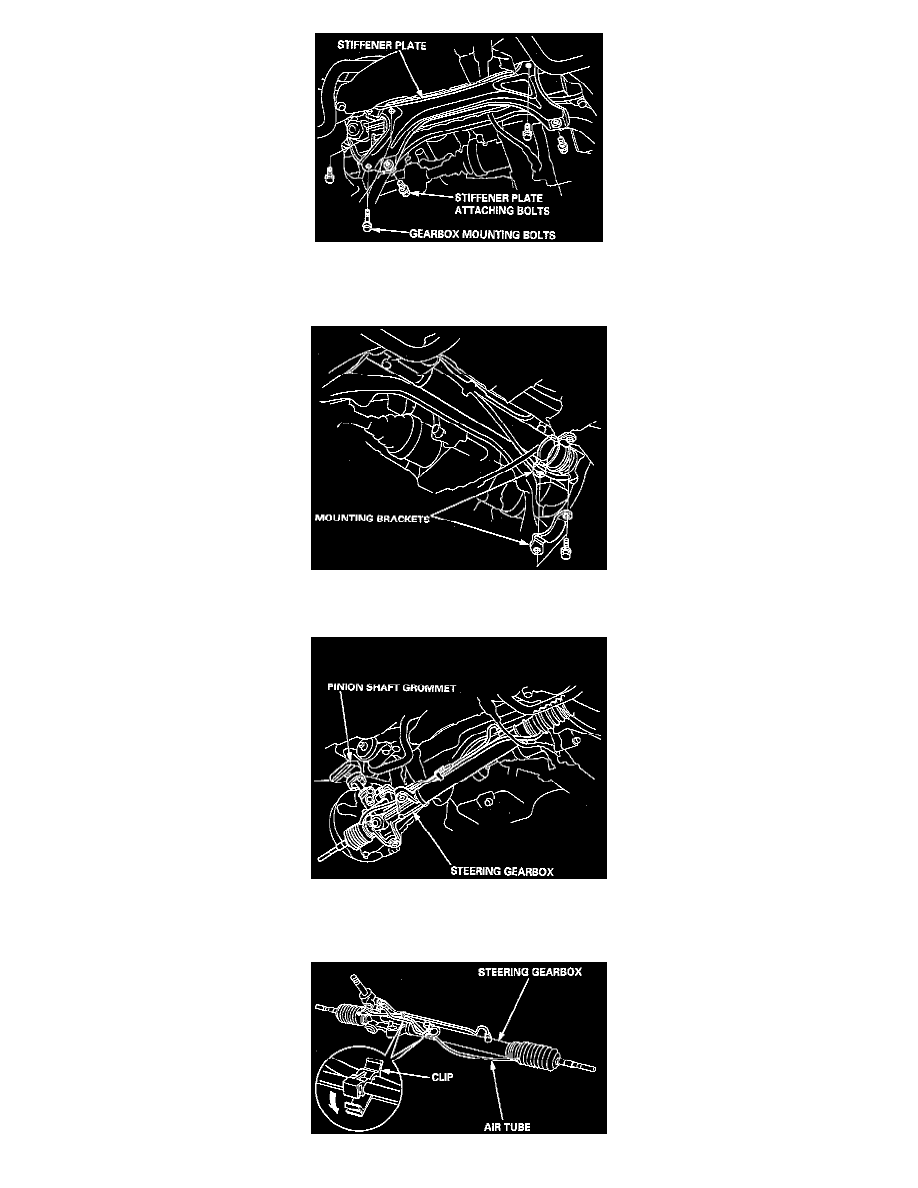 STIFFENER PLATE

STIFFENER PLATE ATTACHING BOLTS

GEARBOX MOUNTING BOLTS

MOUNTING BRACKETS

PINION SHAFT GROMMET

STEERING GEARBOX

STEERING GEARBOX

CLIP

AIR TUBE