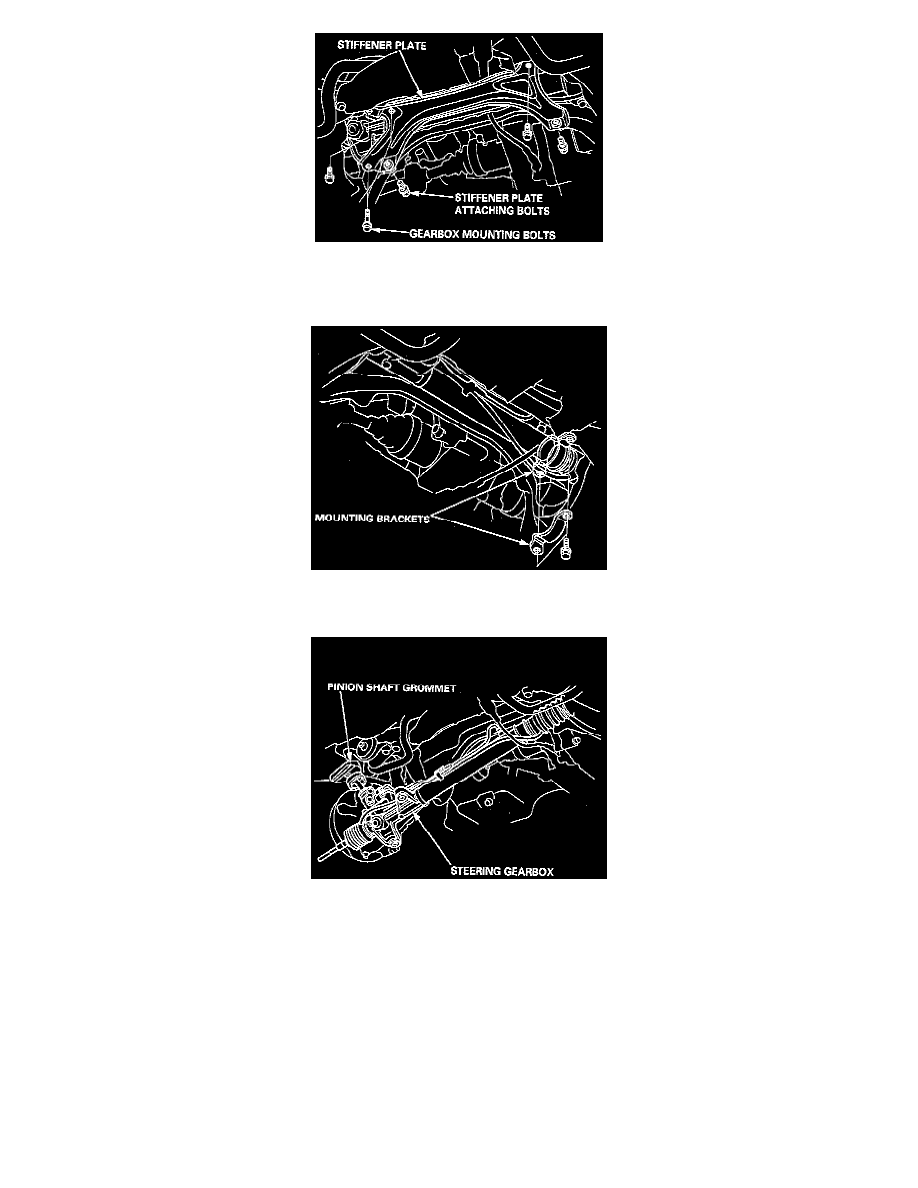 STIFFENER PLATE

STIFFENER PLATE ATTACHING BOLTS

GEARBOX MOUNTING BOLTS

MOUNTING BRACKETS

PINION SHAFT GROMMET

STEERING GEARBOX