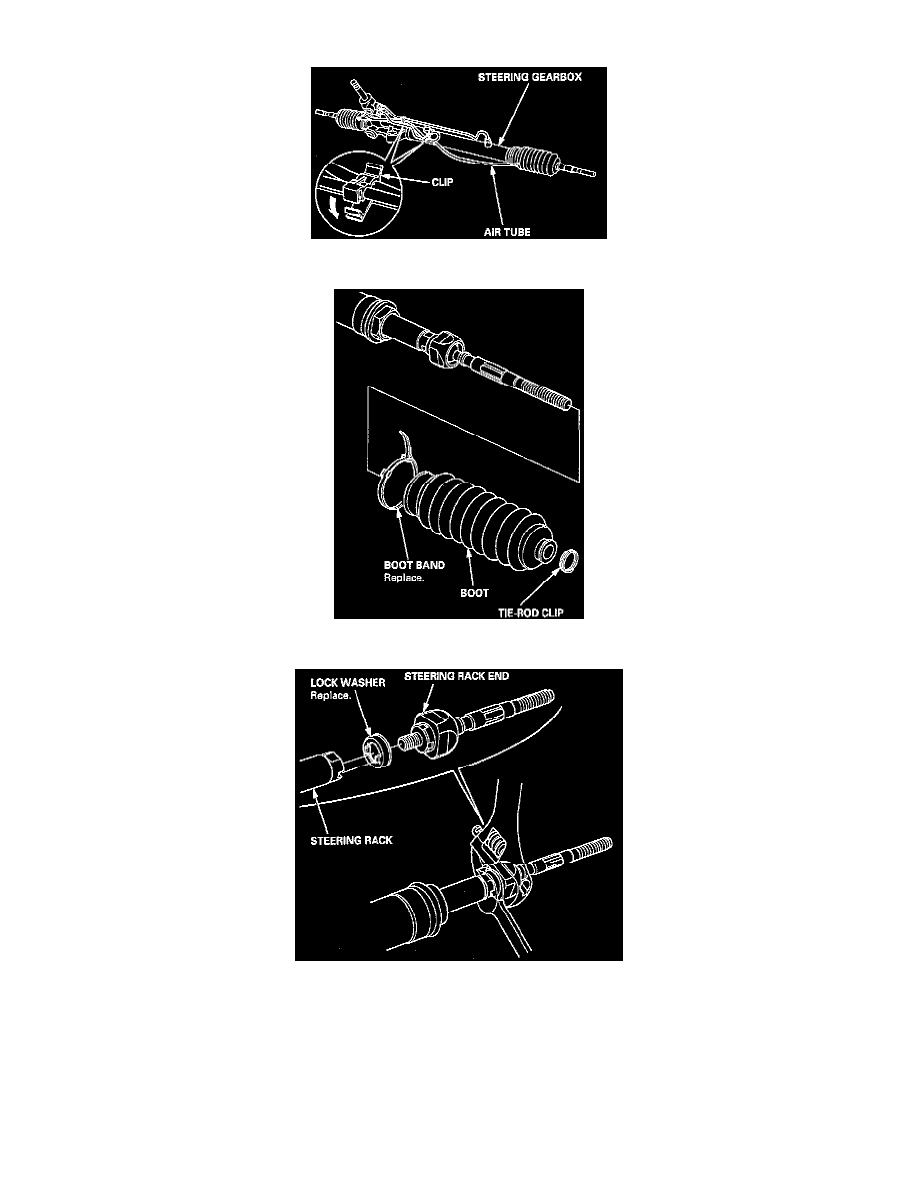 STEERING GEARBOX

CLIP

AIR TUBE

BOOT BAND
Replace.

BOOT

TIE-ROD CLIP

LOCK WASHER
Replace.

STEERING RACK END

STEERING RACK