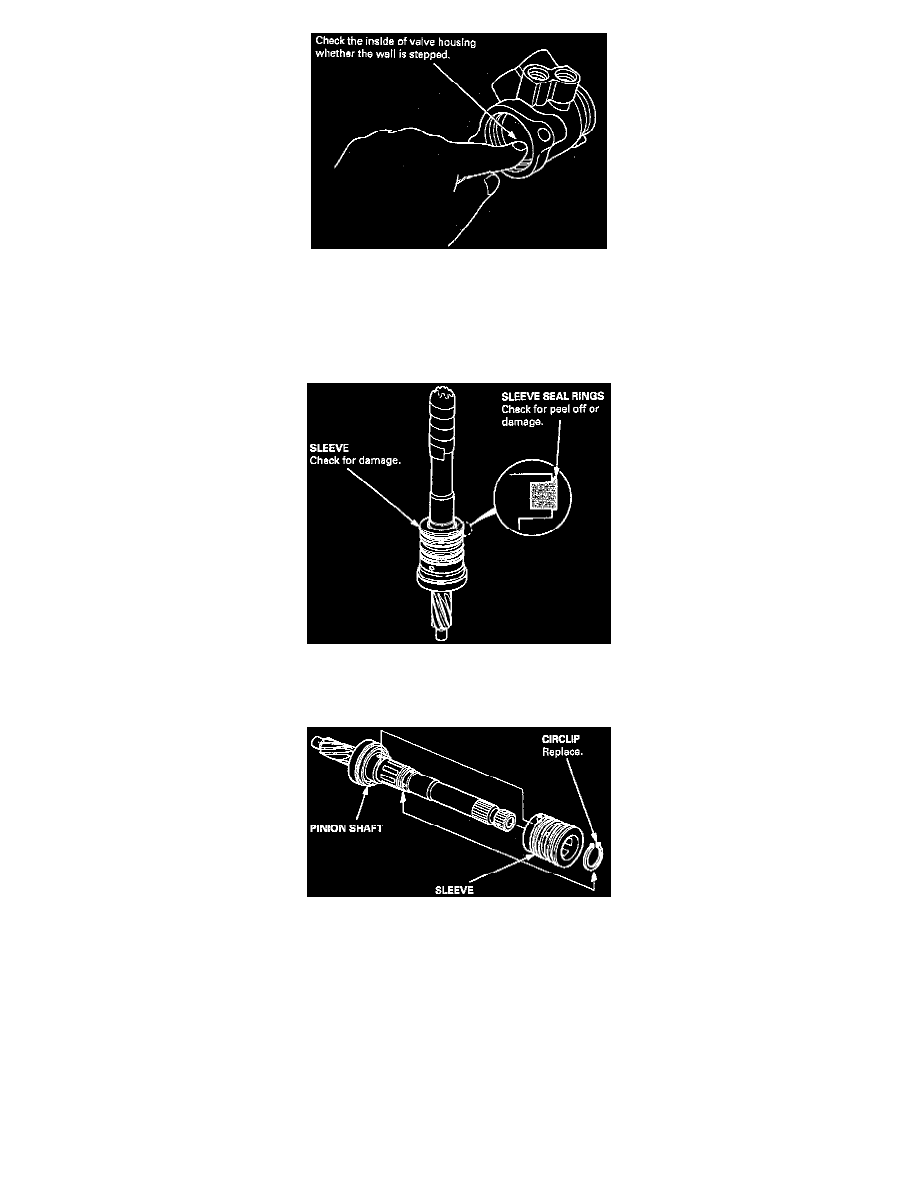 Check the inside of valve housing whether the wall is stepped.

SLEEVE SEAL RINGS
Check for peel off or damage.

SLEEVE
Check for damage.

CIRCLIP
Replace.

PINION SHAFT

SLEEVE