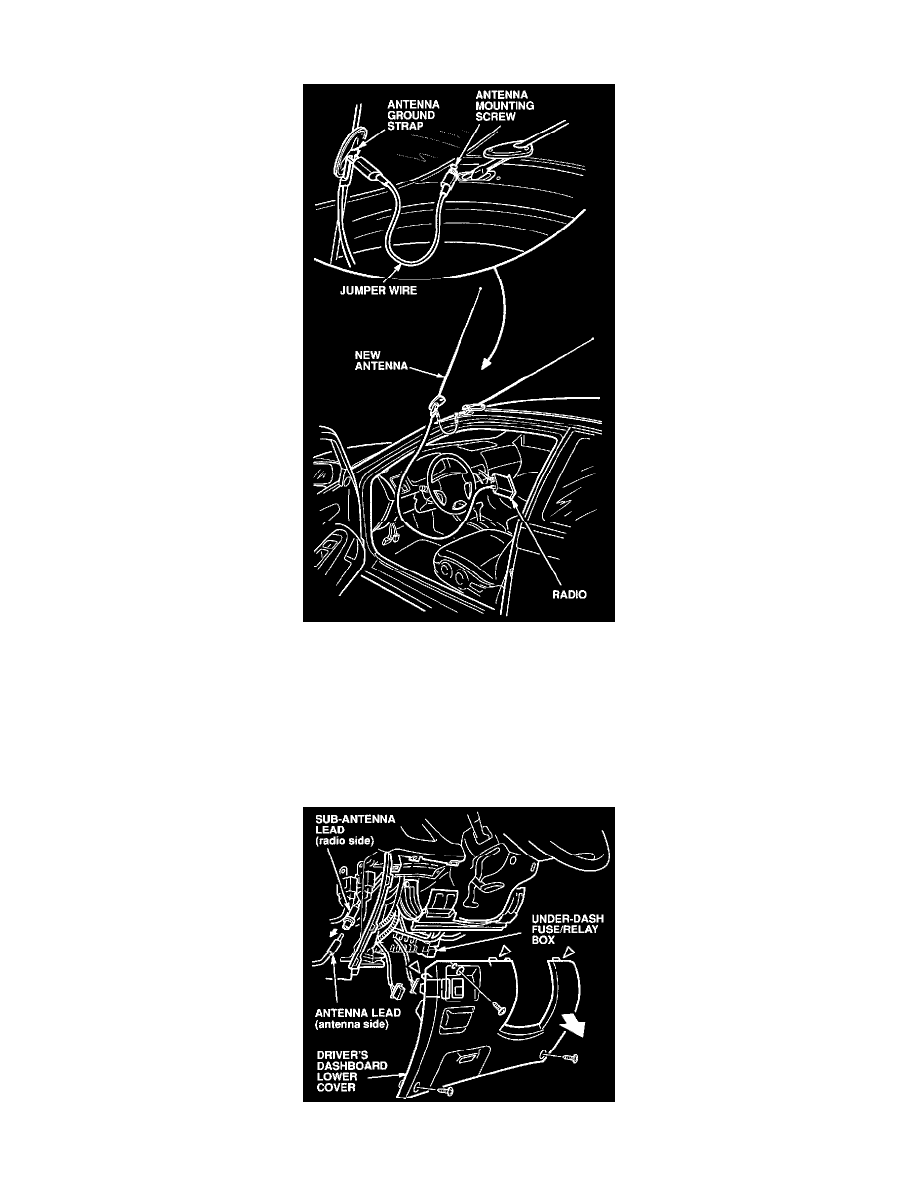 ANTENNA GROUND STRAP

ANTENNA MOUNTING SCREW

JUMPER WIRE

NEW ANTENNA

RADIO

SUB-ANTENNA LEAD (radio side)

UNDER-DASH FUSE/RELAY BOX

ANTENNA LEAD (antenna side)

DRIVER'S DASHBOARD LOWER COVER