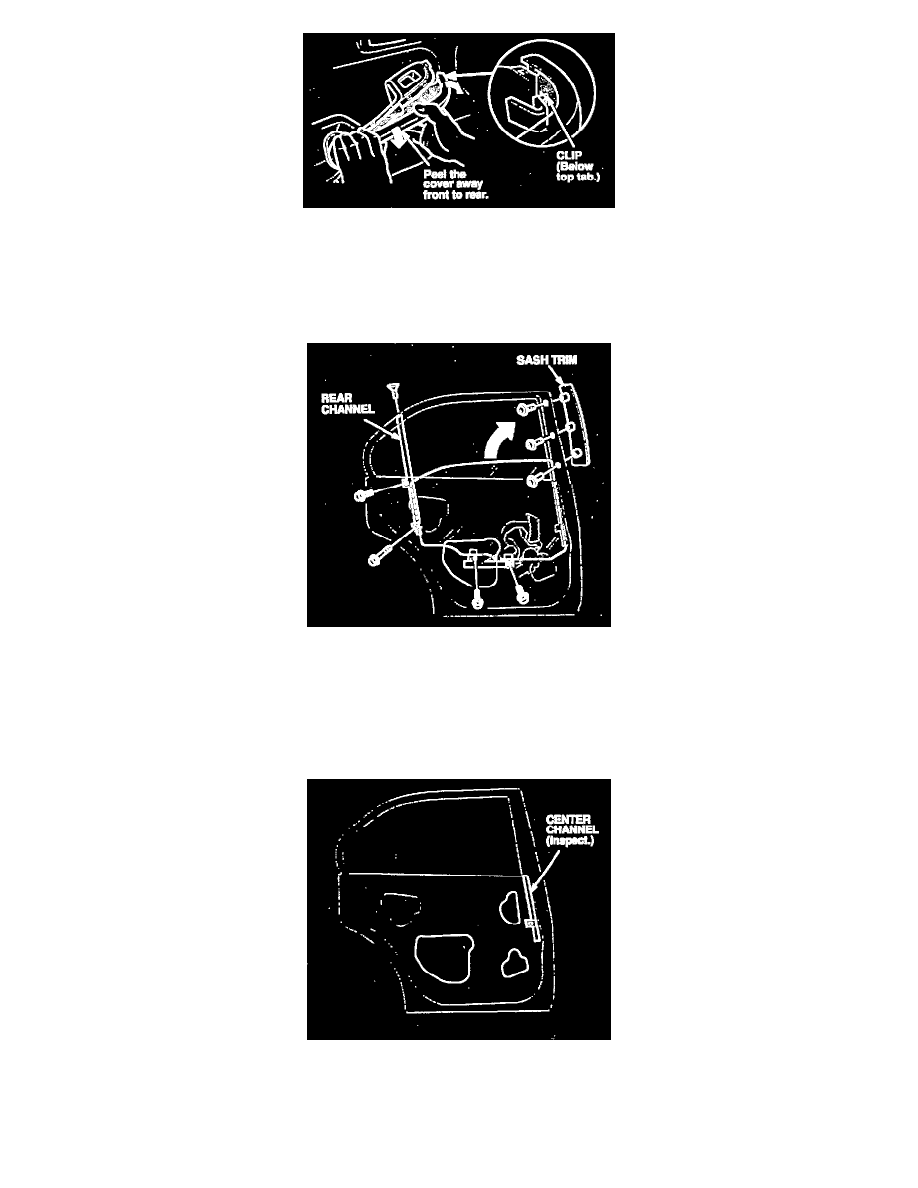 Peel the cover away front to rear.

CLIP (Below top tab.)

SASH TRIM

REAR CHANNEL

CENTER CHANNEL (Inspect.)