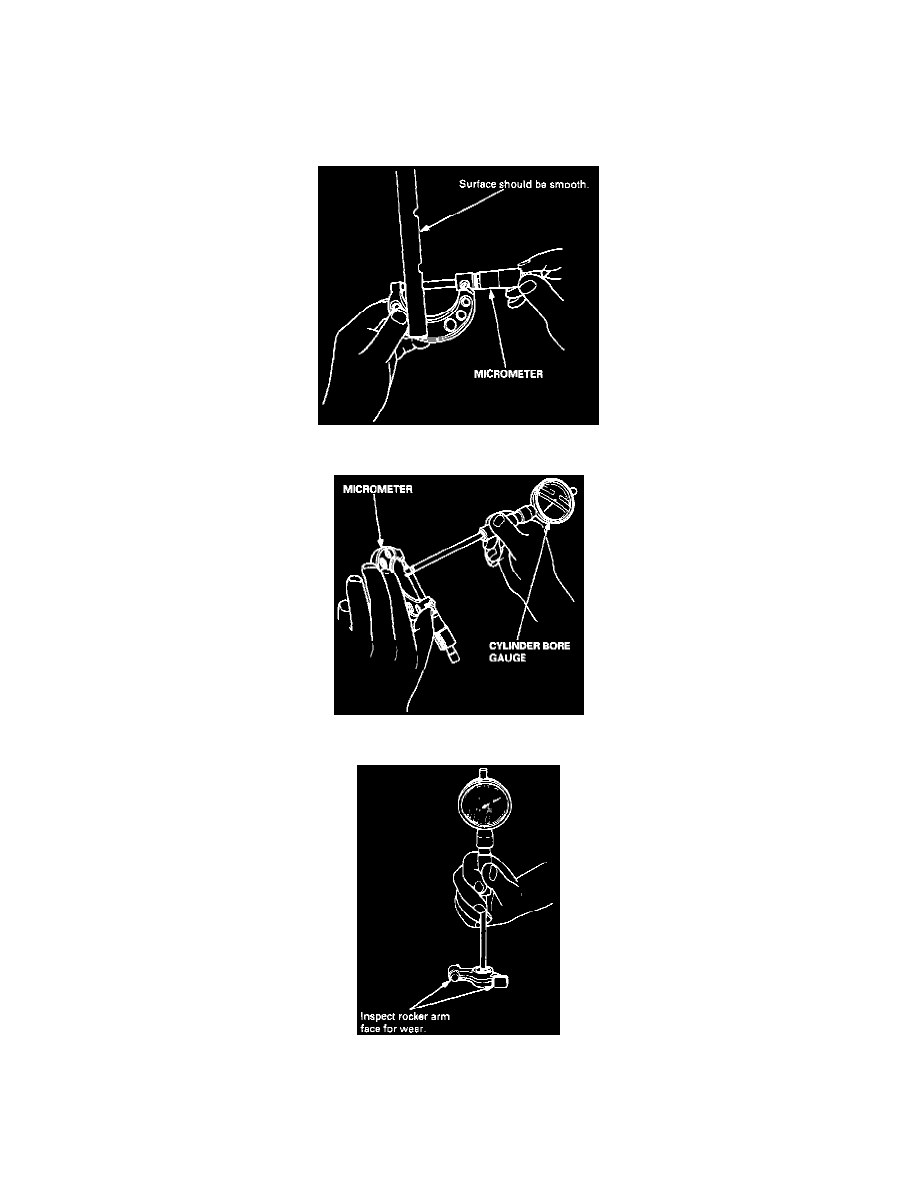 Surface should be smooth.

MICROMETER

MICROMETER

CYLINDER BORE GAUGE

Inspect rocker arm face for wear.