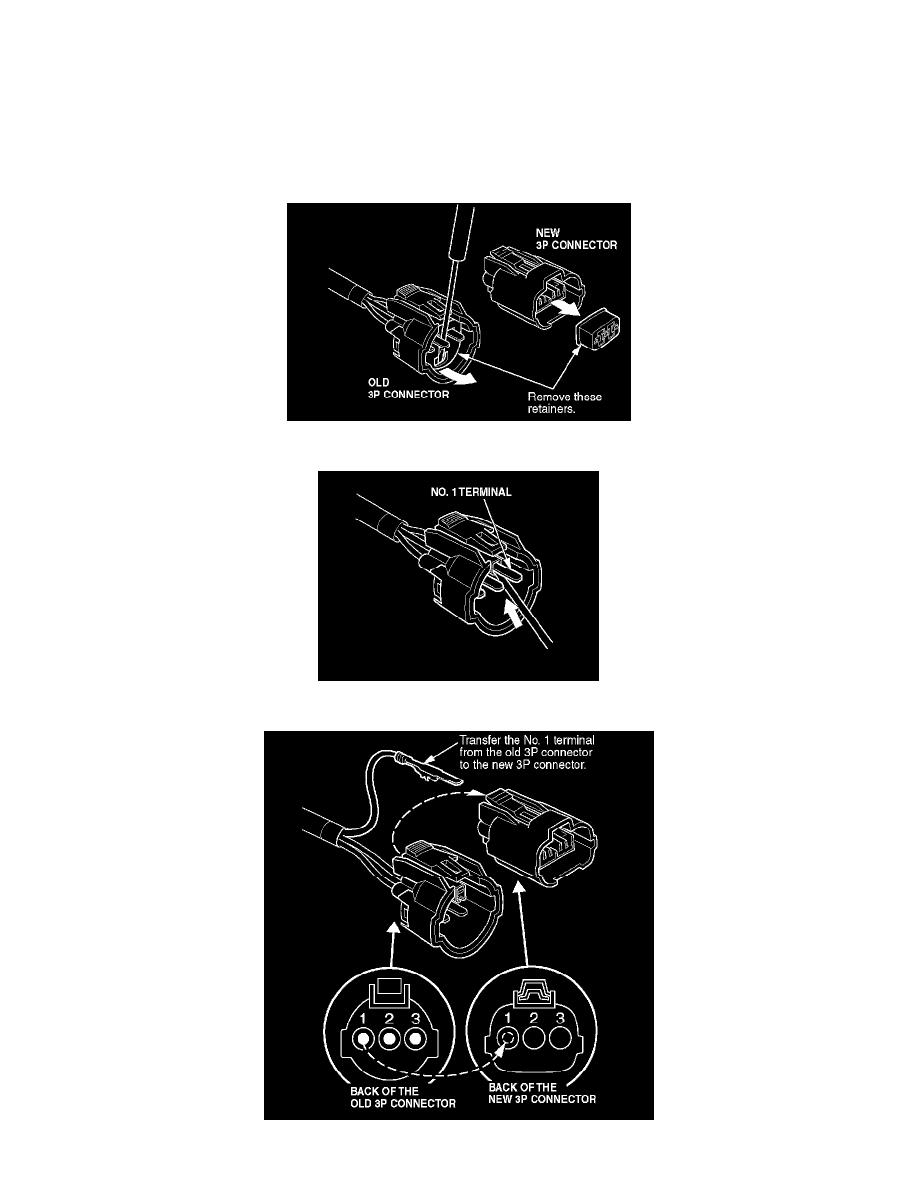 NEW
3P CONNECTOR

OLD
3P CONNECTOR

Remove these retainers.

NO. 1 TERMINAL

Transfer the No. 1 terminal from the old 3P connector to the new 3P connector.

1 2 3

1 2 3

BACK OF THE
OLD 3P CONNECTOR

BACK OF THE
NEW 3P CONNECTOR