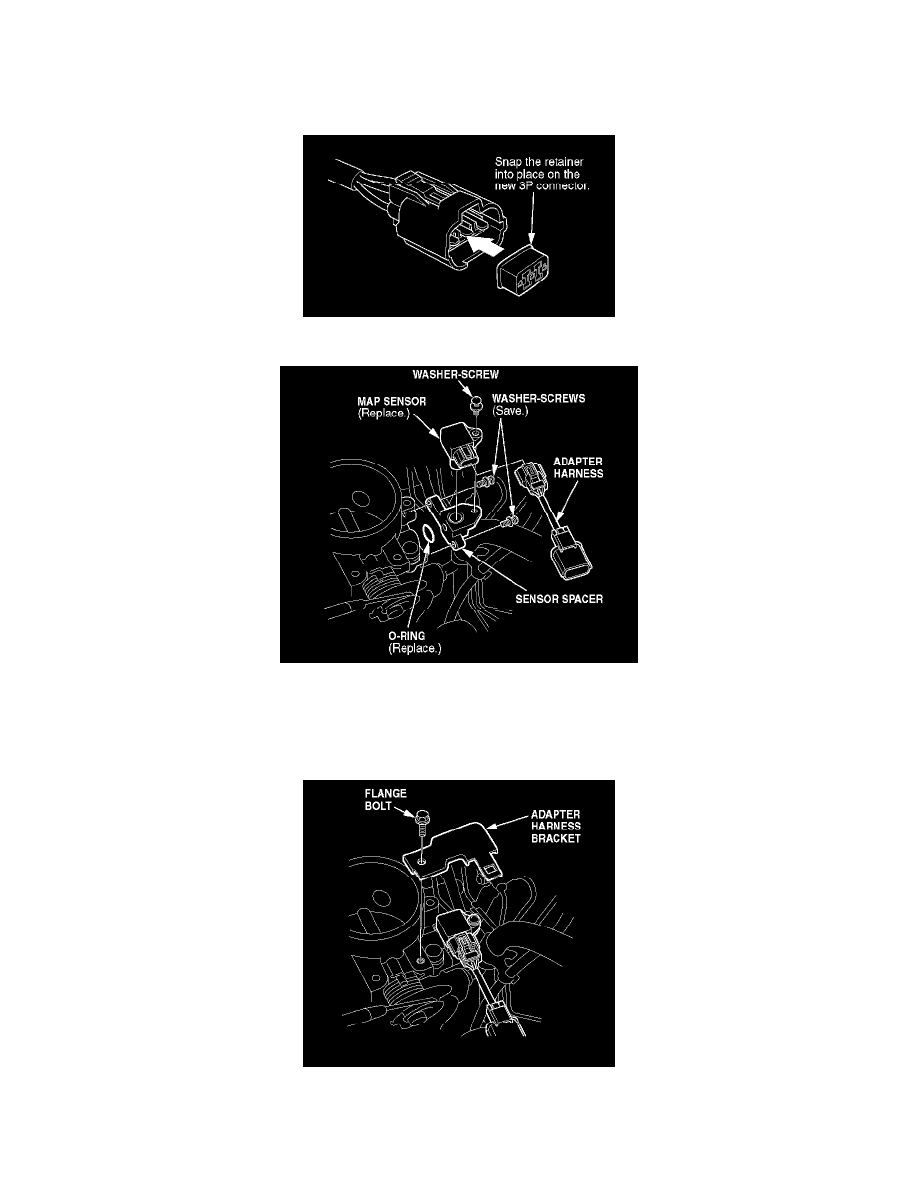 Snap the retainer into place on the new 3P connector.

WASHER-SCREW
MAP SENSOR (Replace.)
WASHER-SCREWS (Save.)
ADAPTER HARNESS
SENSOR SPACER
O-RING (Replace.)

FLANGE BOLT
ADAPTER HARNESS BRACKET