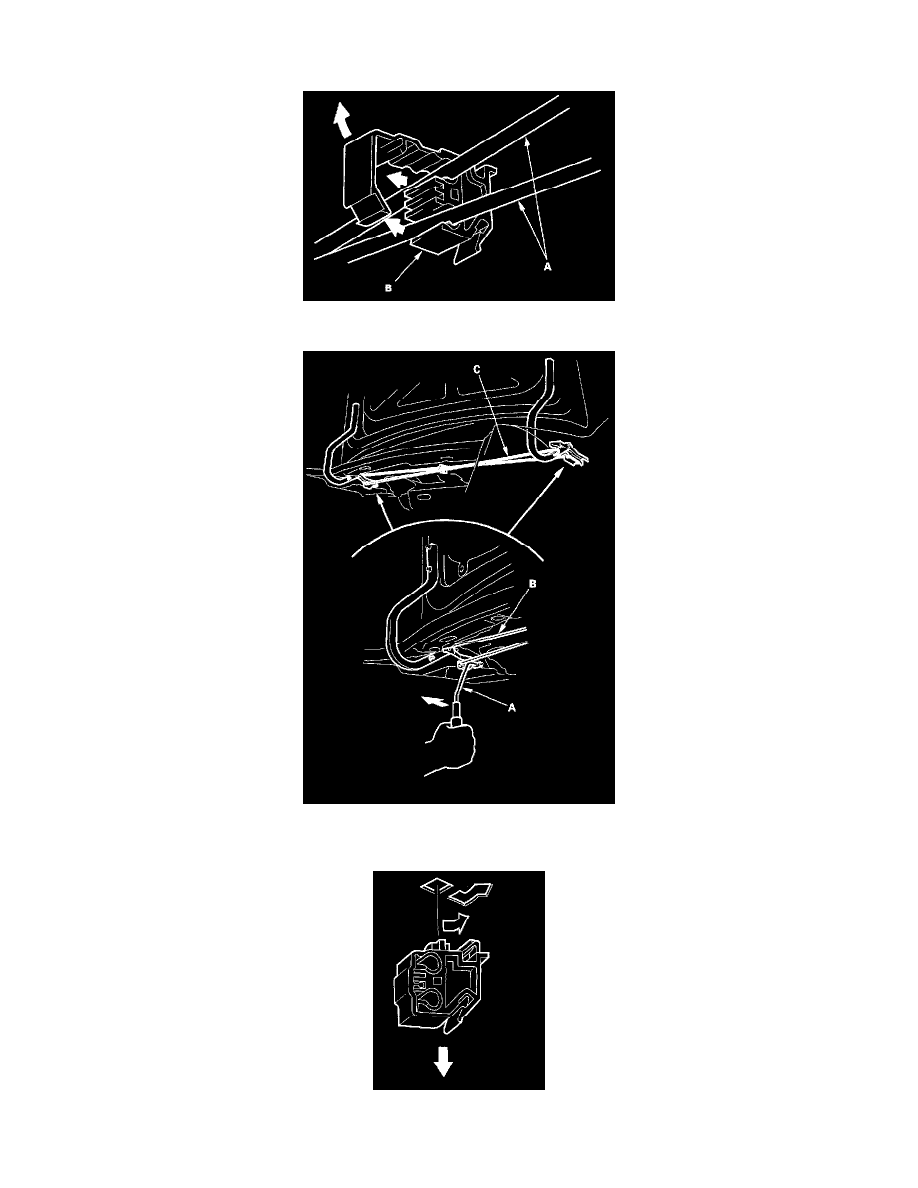 A
B

C
B
A