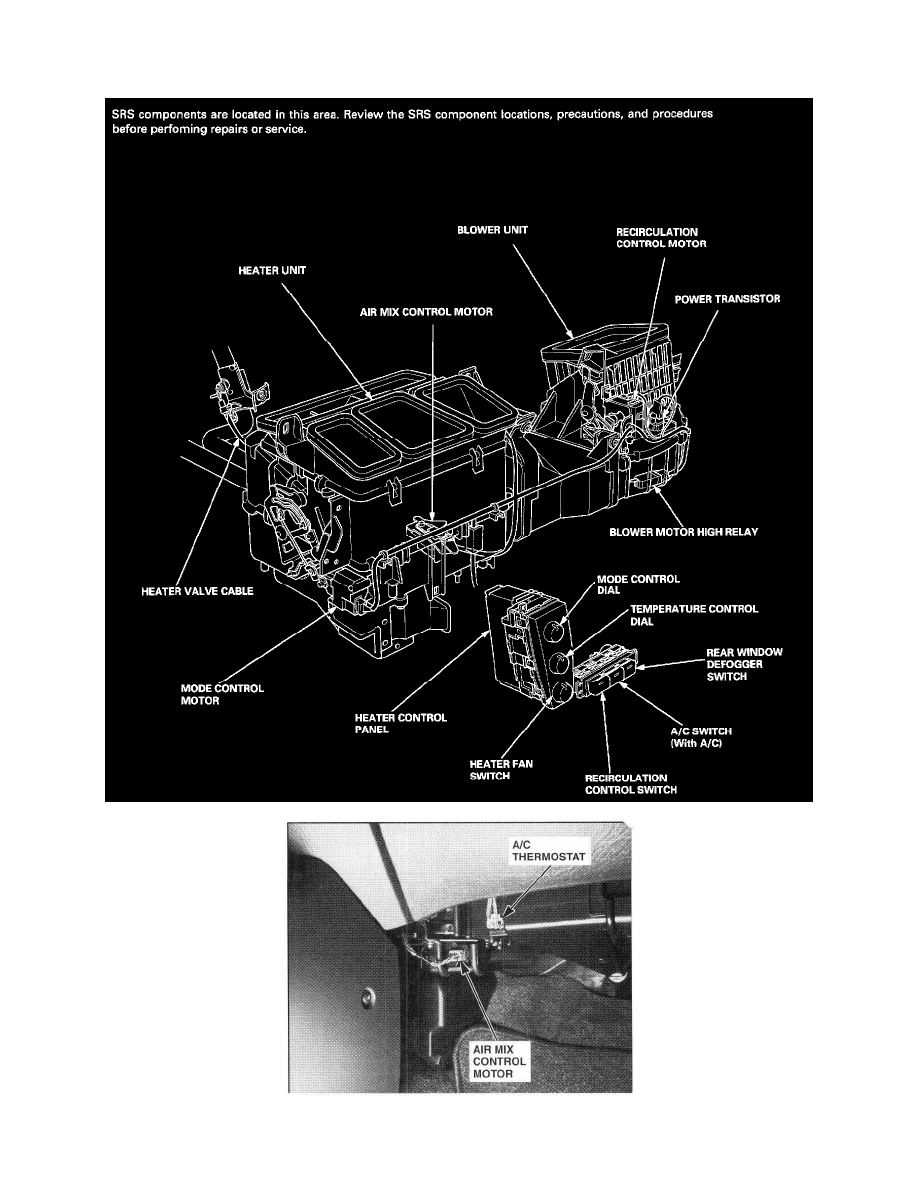 SRS components are located in this area. Review the SRS component locations, precautions, and procedures before perfoming repairs or service.

BLOWER UNIT

RECIRCULATION CONTROL MOTOR

HEATER UNIT

POWER TRANSISTOR

AIR MIX CONTROL MOTOR

BLOWER MOTOR HIGH RELAY

HEATER VALVE CABLE

MODE CONTROL DIAL

TEMPERATURE CONTROL DIAL

REAR WINDOW DEFOGGER SWITCH

MODE CONTROL MOTOR

HEATER CONTROL PANEL

A/C SWITCH (With A/C)

HEATER FAN SWITCH

RECIRCULATION CONTROL SWITCH

A/C THERMOSTAT

AIR MIX CONTROL MOTOR