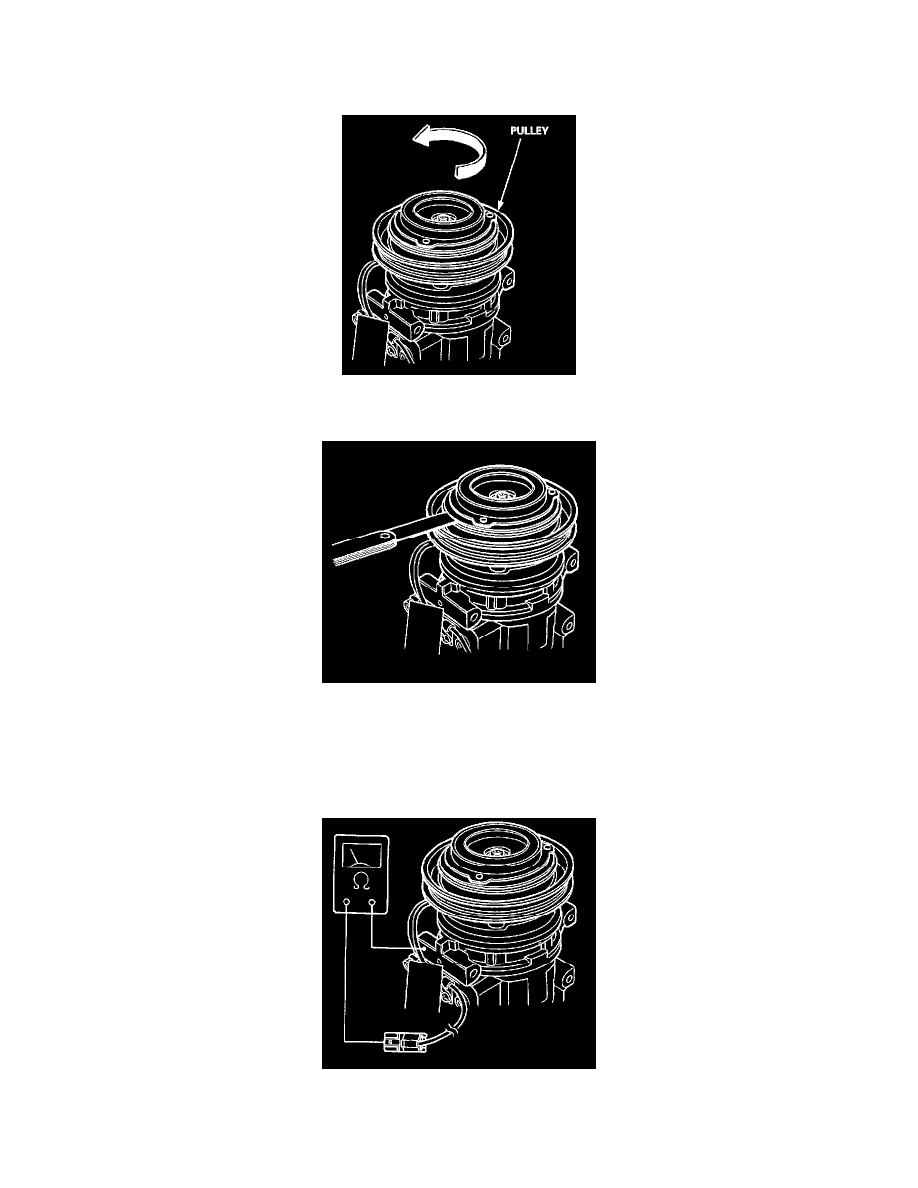 PULLEY

Ω