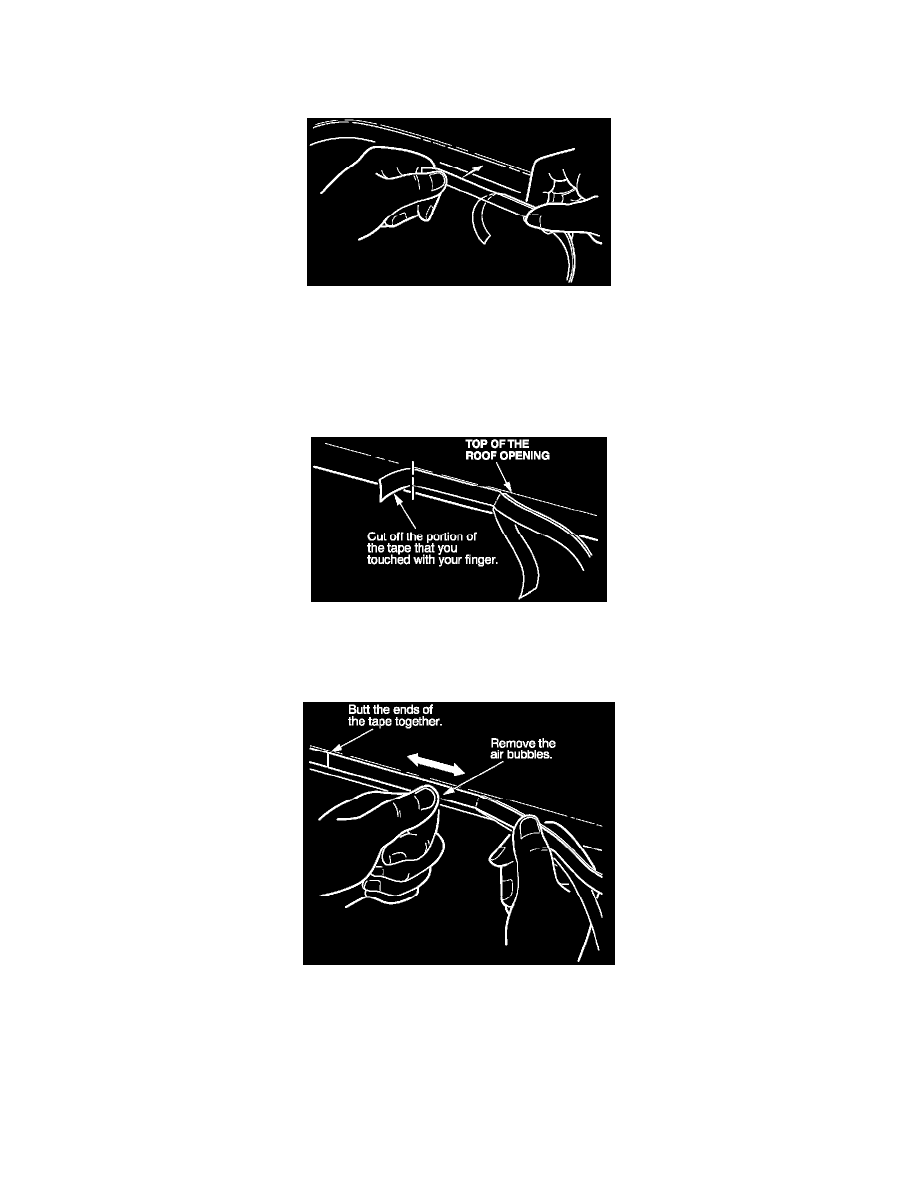 TOP OF THE ROOF OPENING

Cut off the portion of the tape that you touched with your finger.

Butt the ends of the tape together.

Remove the air bubbles.