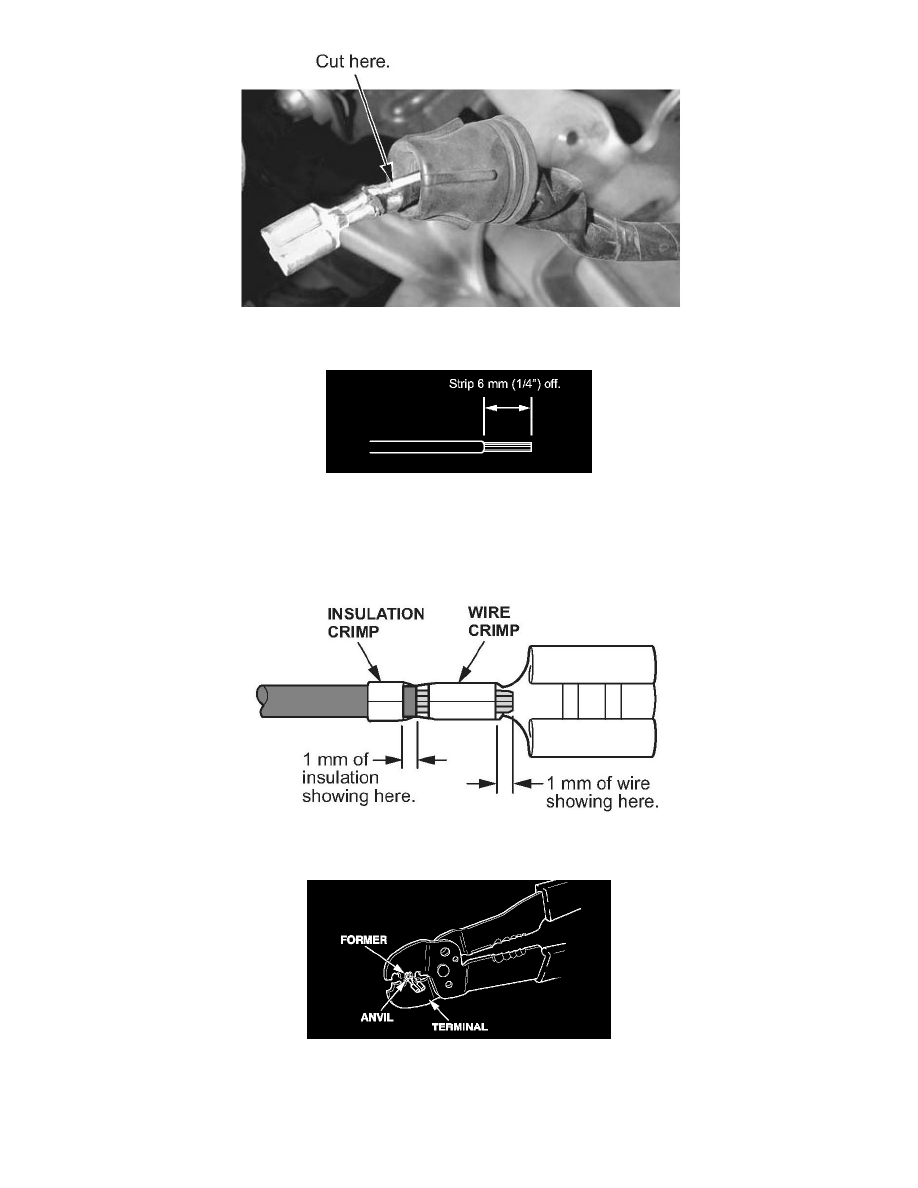 Cut here.

Strip 6 mm (1/4") off.

INSULATION CRIMP

WIRE CRIMP

1 mm of insulation showing here.

1 mm of wire showing here.

FORMER

ANVIL

TERMINAL