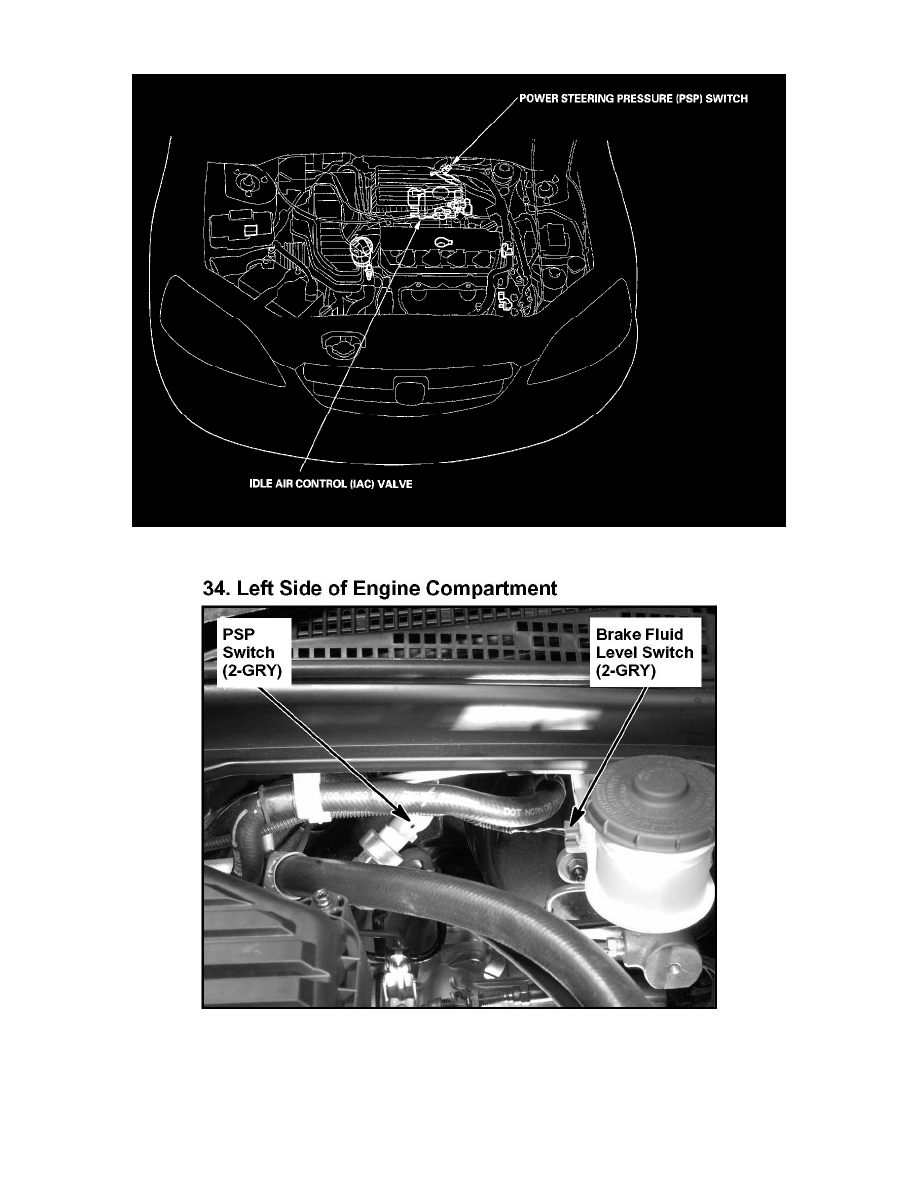 POWER STEERING PRESSURE (PSP) SWITCH

IDLE AIR CONTROL (IAC) VALVE

34. Left Side of Engine Compartment

PSP Switch (2-GRY)

Brake Fluid Level Switch (2-GRY)