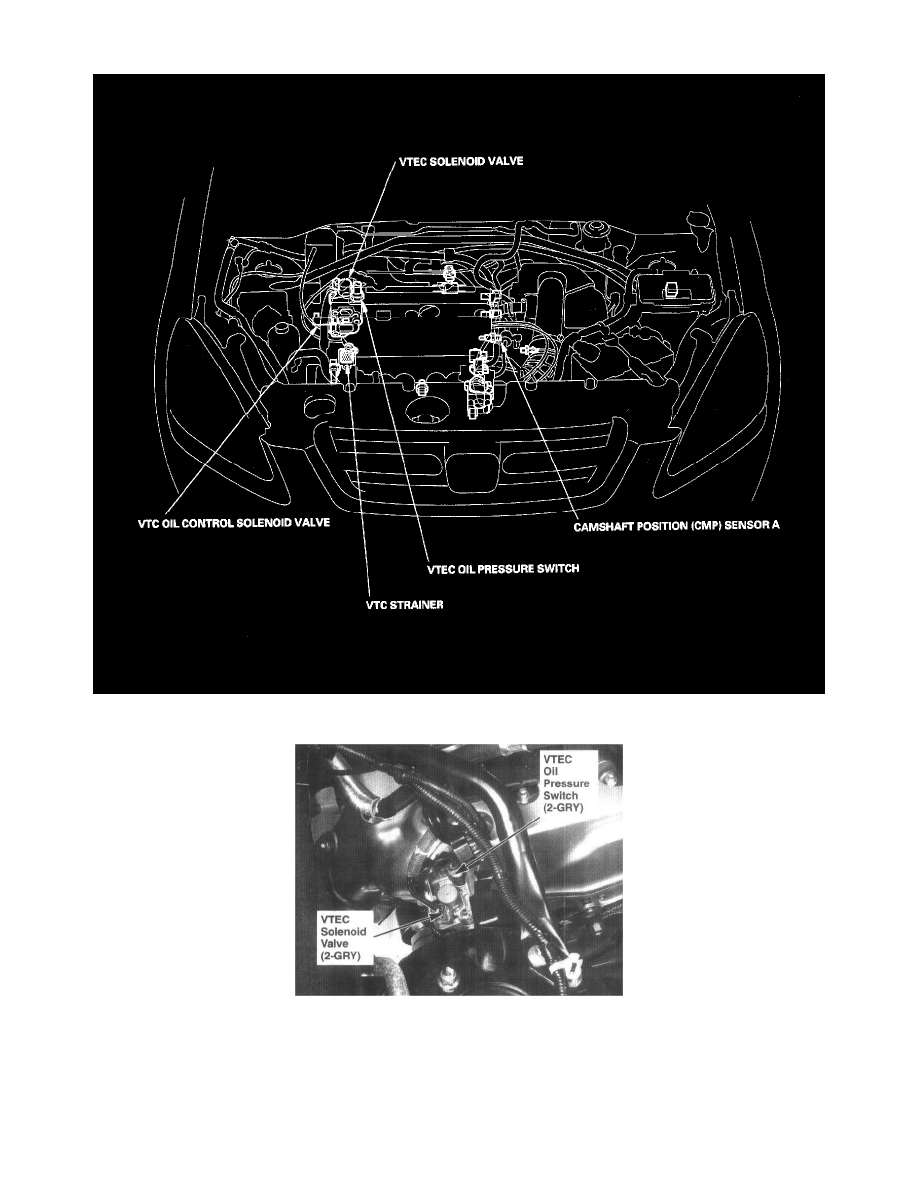 VTEC SOLENOID VALVE

VTC OIL CONTROL SOLENOID VALVE

CAMSHAFT POSITION (CMP) SENSOR A

VTEC OIL PRESSURE SWITCH

VTC STRAINER

VTEC Oil Pressure Switch (2-GRY)

VTEC Solenoid Valve (2-GRY)