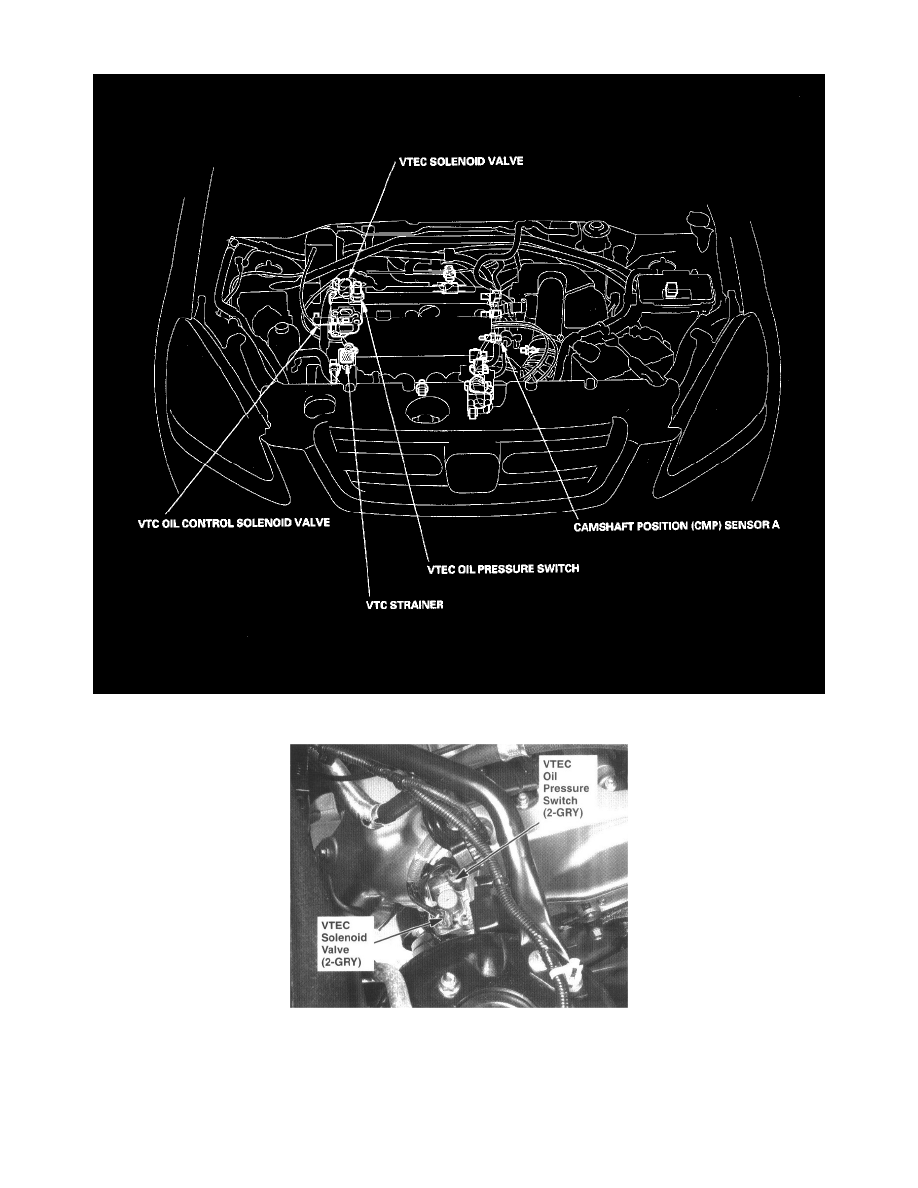 VTEC SOLENOID VALVE

VTC OIL CONTROL SOLENOID VALVE

CAMSHAFT POSITION (CMP) SENSOR A

VTEC OIL PRESSURE SWITCH

VTC STRAINER

VTEC Oil Pressure Switch (2-GRY)

VTEC Solenoid Valve (2-GRY)