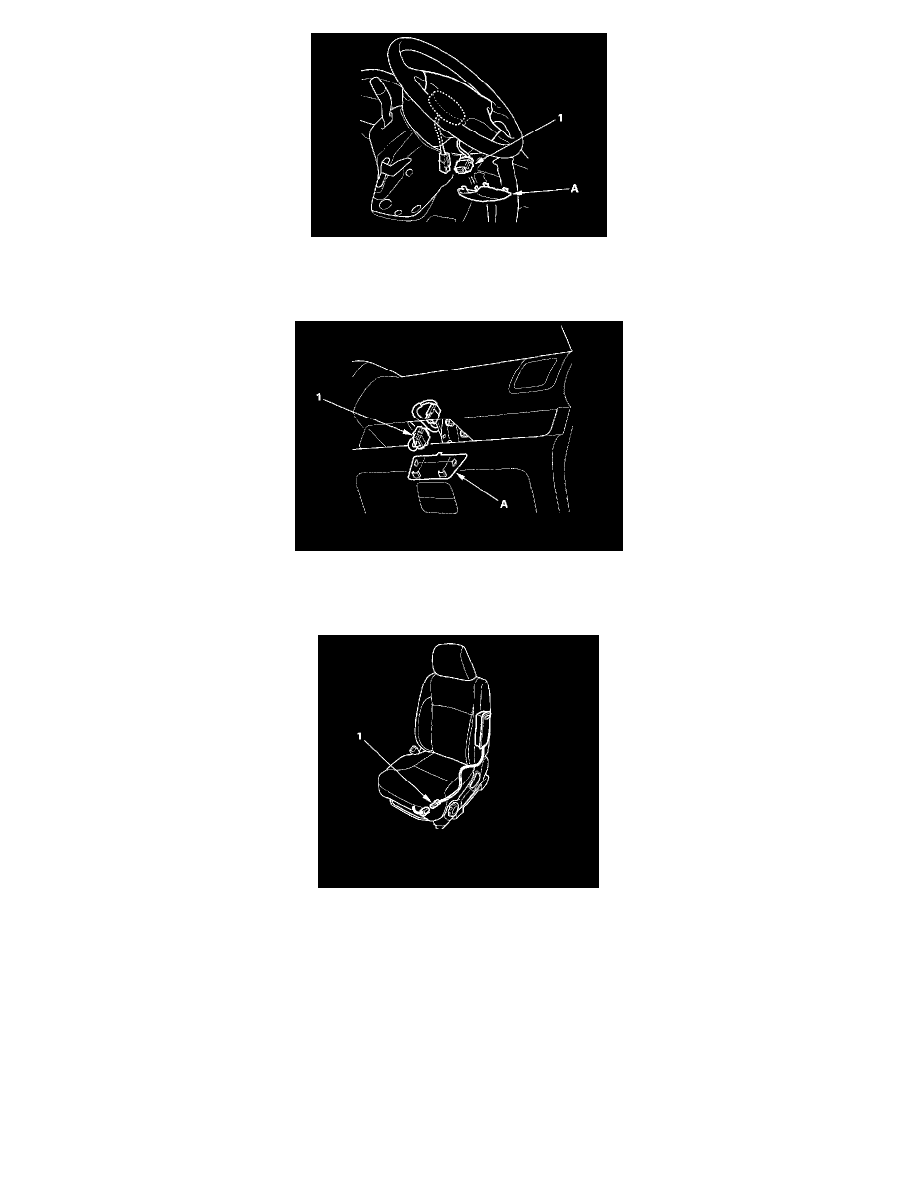 1
A

1
A

1