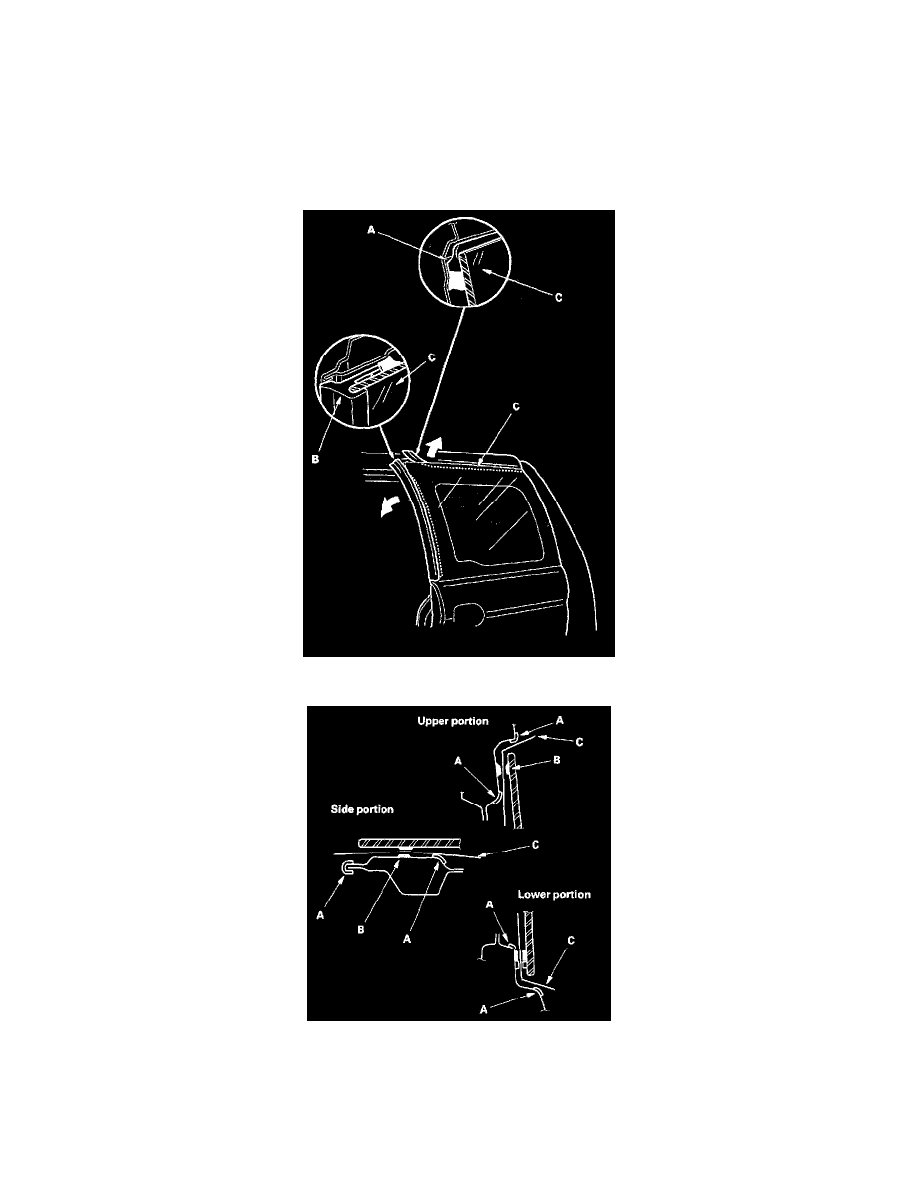 A
C
C
B
C

Upper portion
A
C
A
B
Side portion
C
A
B
A
Lower portion
A
C
A