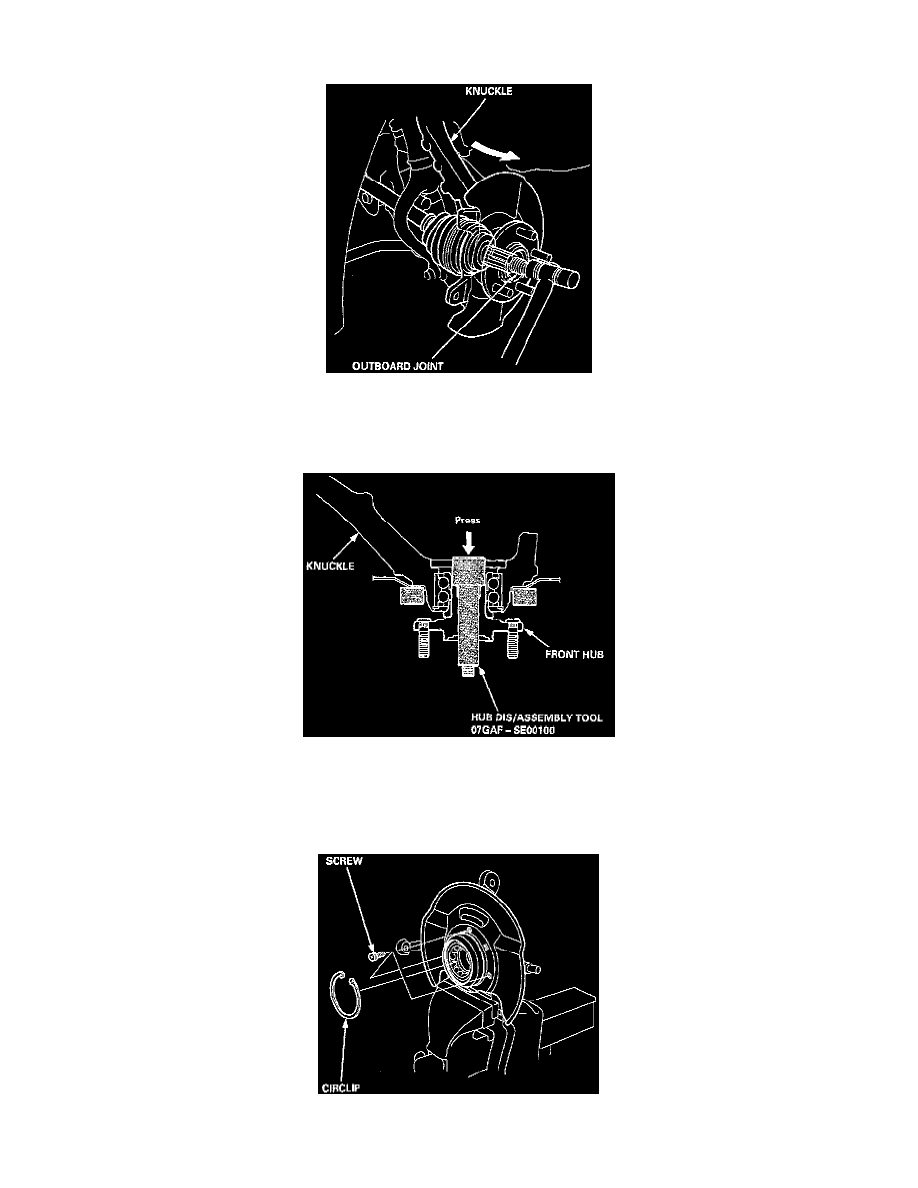 KNUCKLE
OUTBOARD JOINT

Press
KNUCKLE
FRONT HUB
HUB DIS/ASSEMBLY TOOL
07GAF – SE00100

SCREW
CIRCLIP