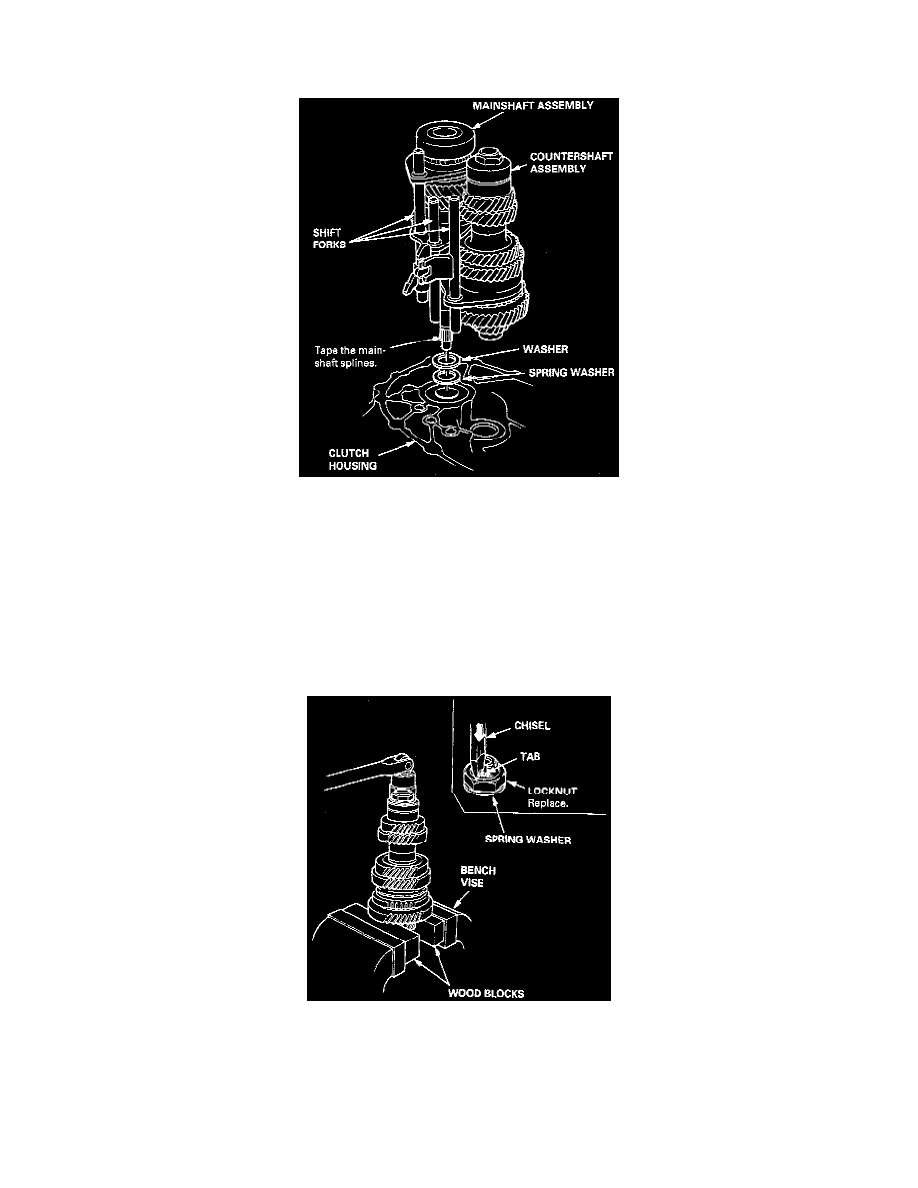 MAINSHAFT ASSEMBLY

COUNTERSHAFT ASSEMBLY

SHIFT FORKS

Tape the mainshaft splines.

WASHER

SPRING WASHER

CLUTCH HOUSING

CHISEL

TAB

LOCKNUT Replace.

SPRING WASHER

BENCH VISE

WOOD BLOCKS