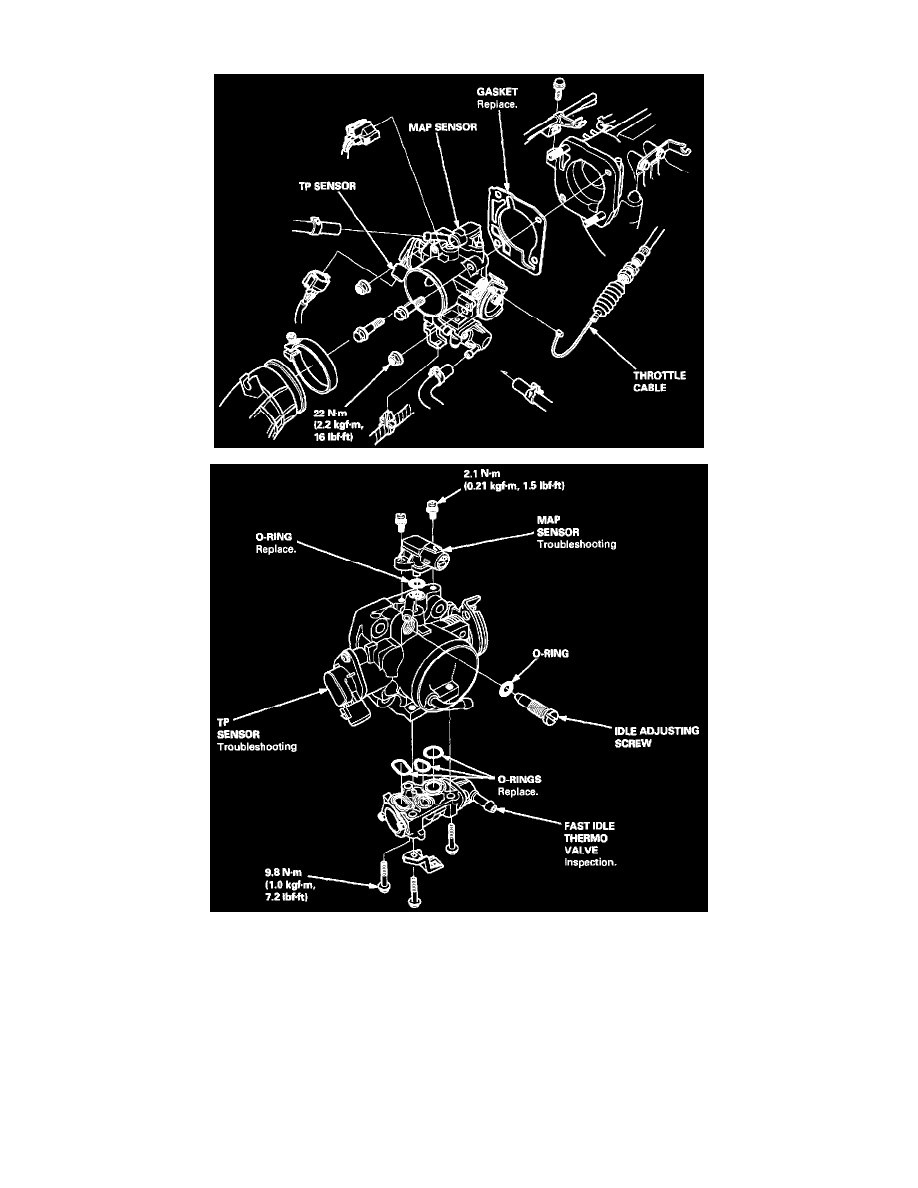 GASKET
Replace.

MAP SENSOR

TP SENSOR

THROTTLE CABLE

22 N·m (2.2 kgf·m, 16 lbf·ft)

2.1 N·m (0.21 kgf·m, 1.5 lbf·ft)

O-RING
Replace.

MAP SENSOR
Troubleshooting

O-RING

TP SENSOR
Troubleshooting

IDLE ADJUSTING SCREW

O-RINGS
Replace.

FAST IDLE THERMO VALVE
Inspection.

9.8 N·m (1.0 kgf·m, 7.2 lbf·ft)