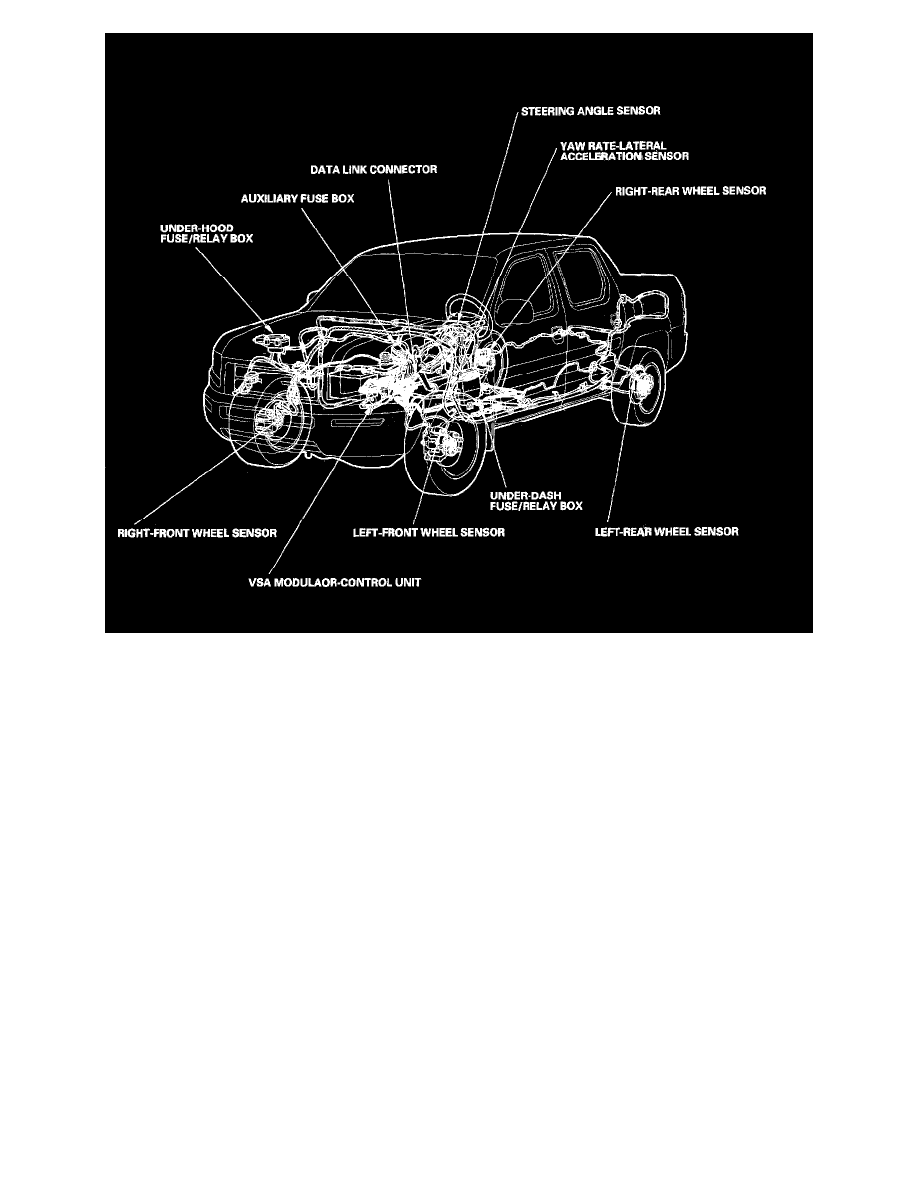 STEERING ANGLE SENSOR

YAW RATE-LATERAL ACCELERATION SENSOR

DATA LINK CONNECTOR

RIGHT-REAR WHEEL SENSOR

AUXILIARY FUSE BOX

UNDER-HOOD FUSE/RELAY BOX

UNDER-DASH FUSE/RELAY BOX

RIGHT-FRONT WHEEL SENSOR

LEFT-FRONT WHEEL SENSOR

LEFT-REAR WHEEL SENSOR

VSA MODULAOR-CONTROL UNIT