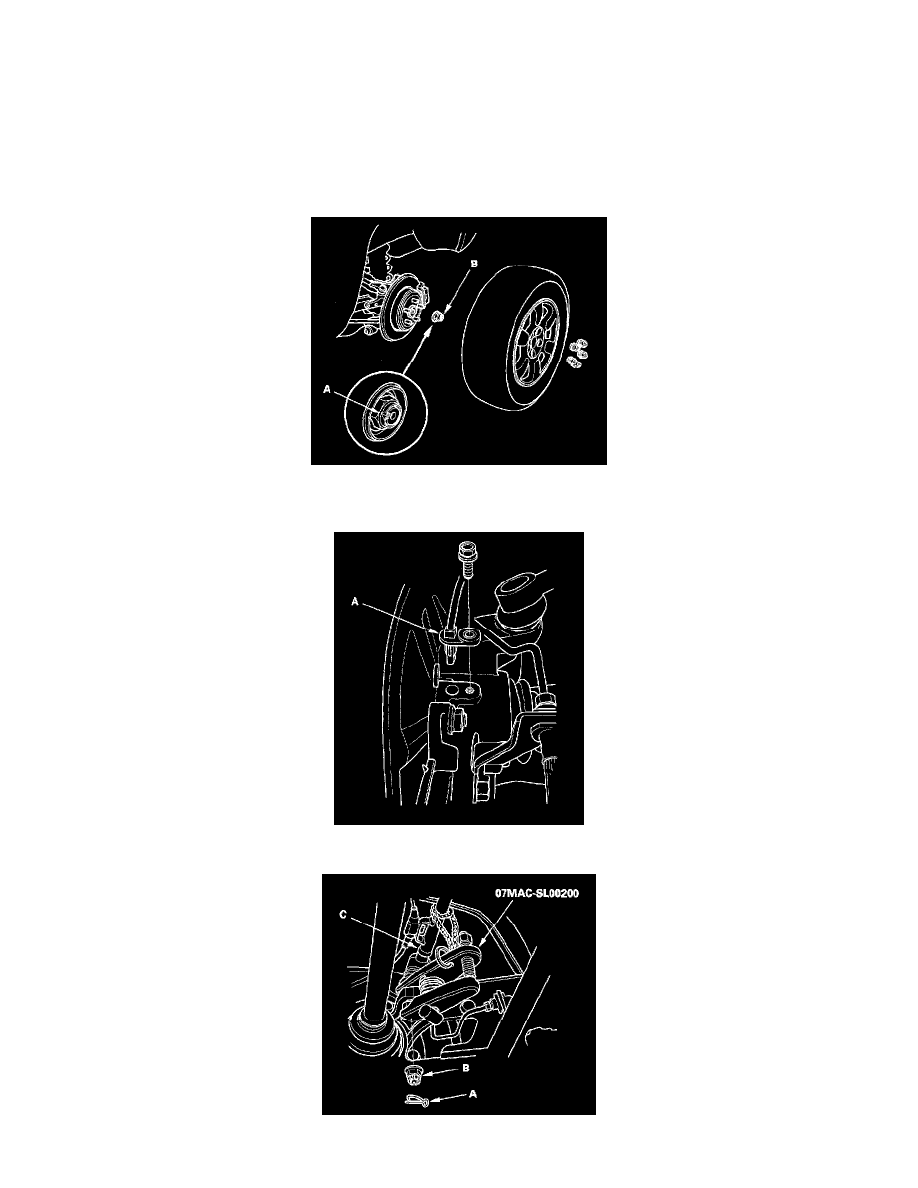 B

A

A

07MAC-SL00200

C

B

A