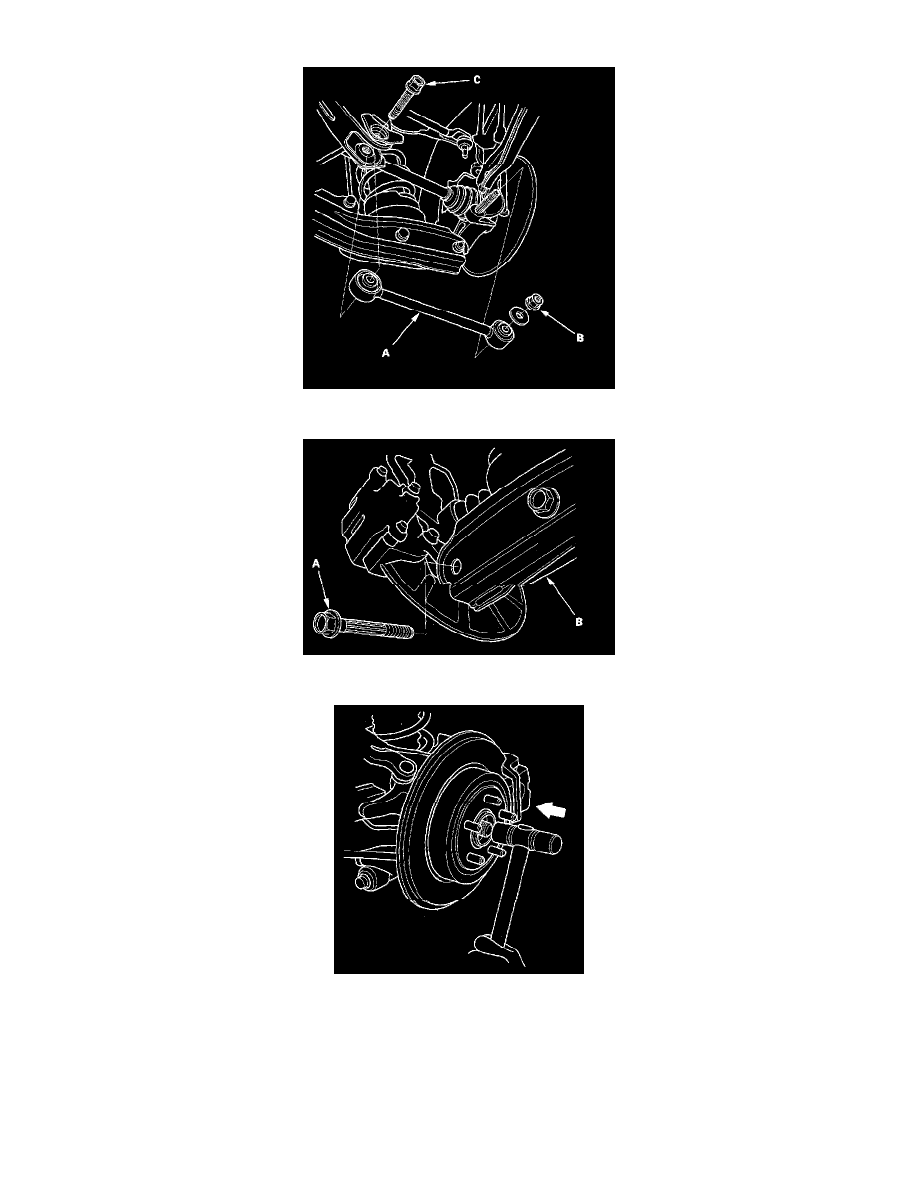 C

A

B

A

B