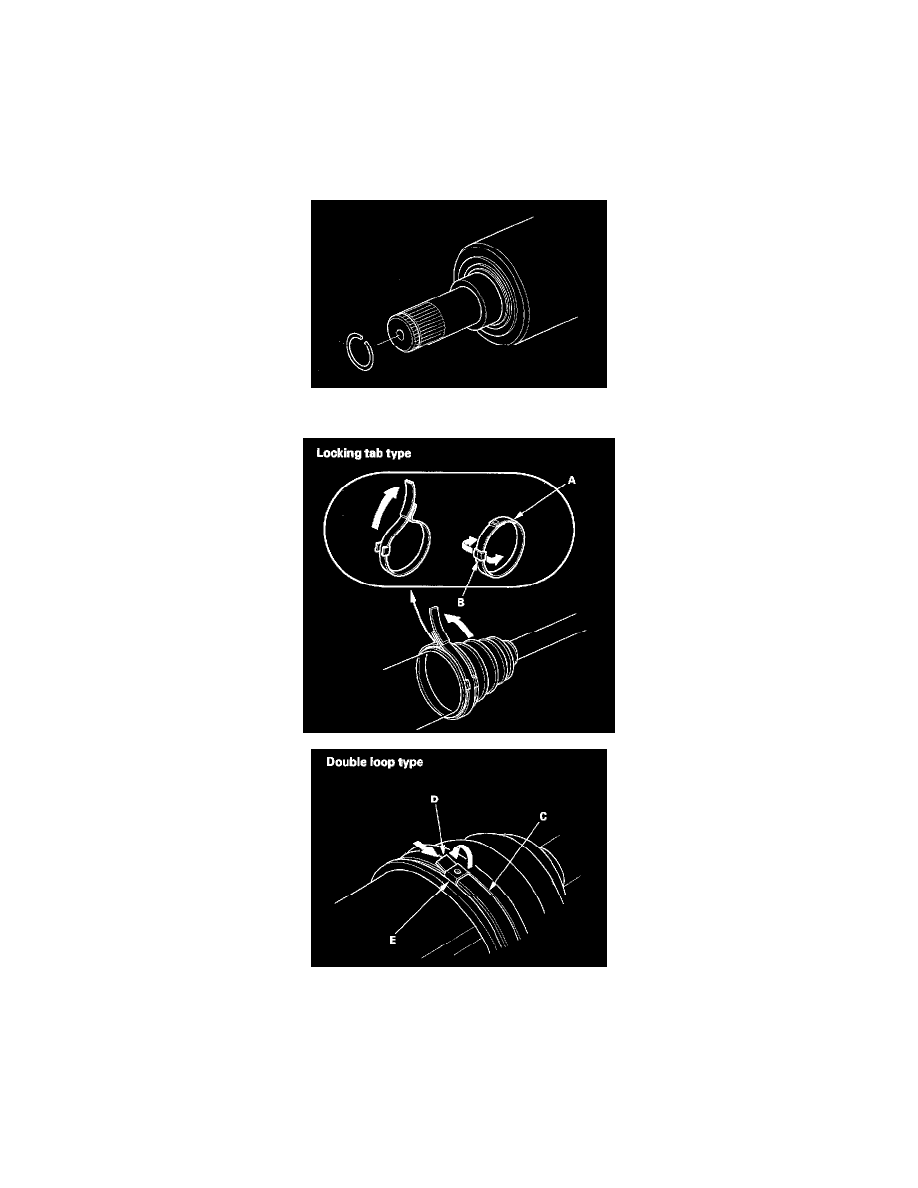 Locking tab type

A

B

Double loop type

D

C

E