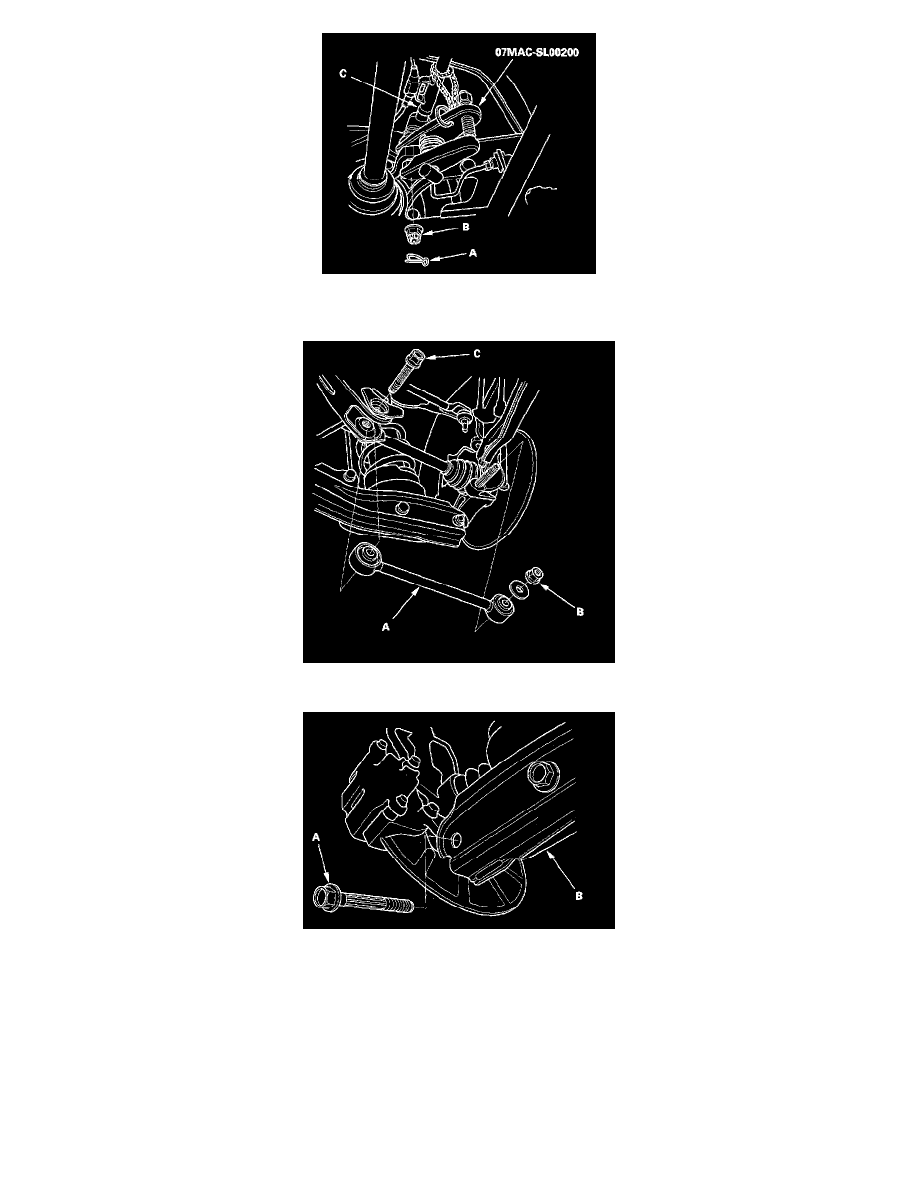 07MAC-SL00200
C
B
A

C
A
B

A
B