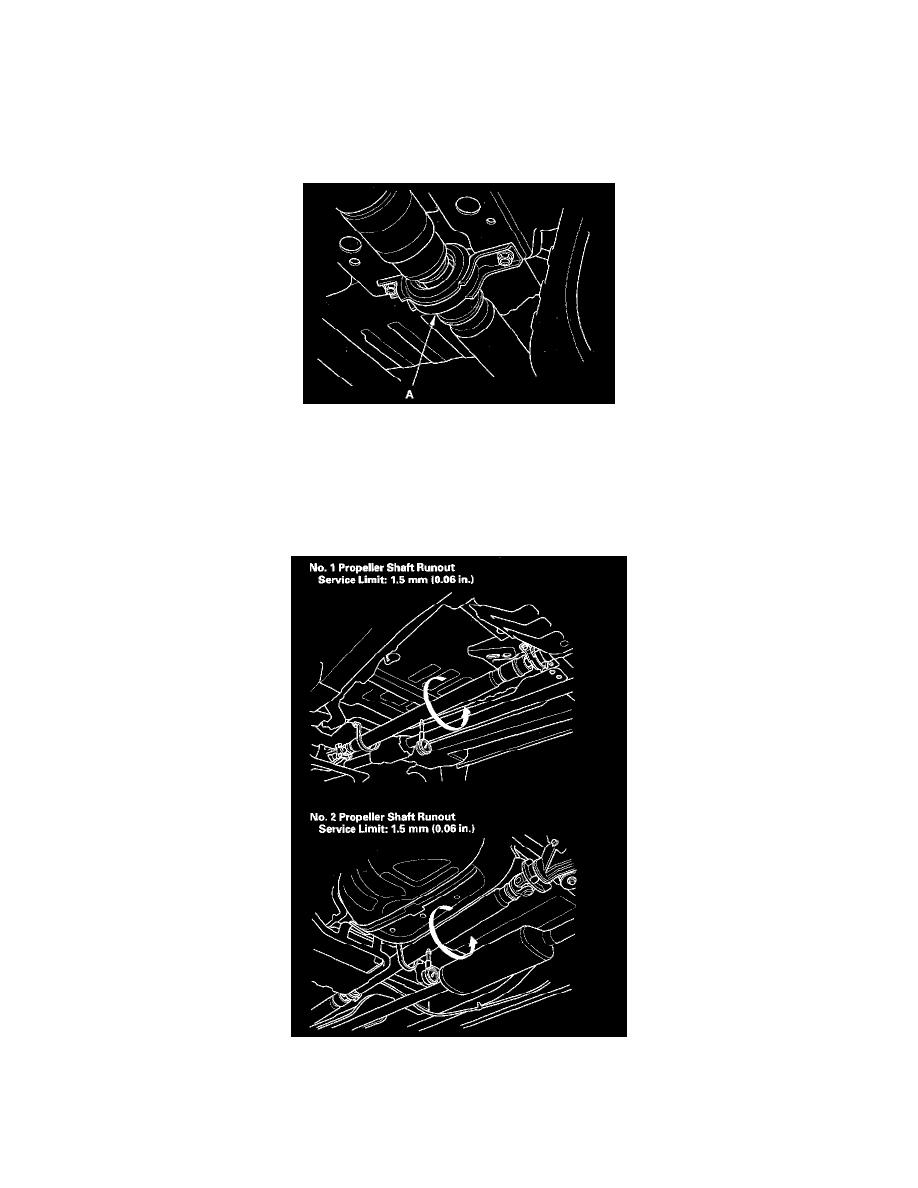 A

No. 1 Propeller Shaft Runout
Service Limit: 1.5 mm (0.06 in.)

No. 2 Propeller Shaft Runout
Service Limit: 1.5 mm (0.06 in.)