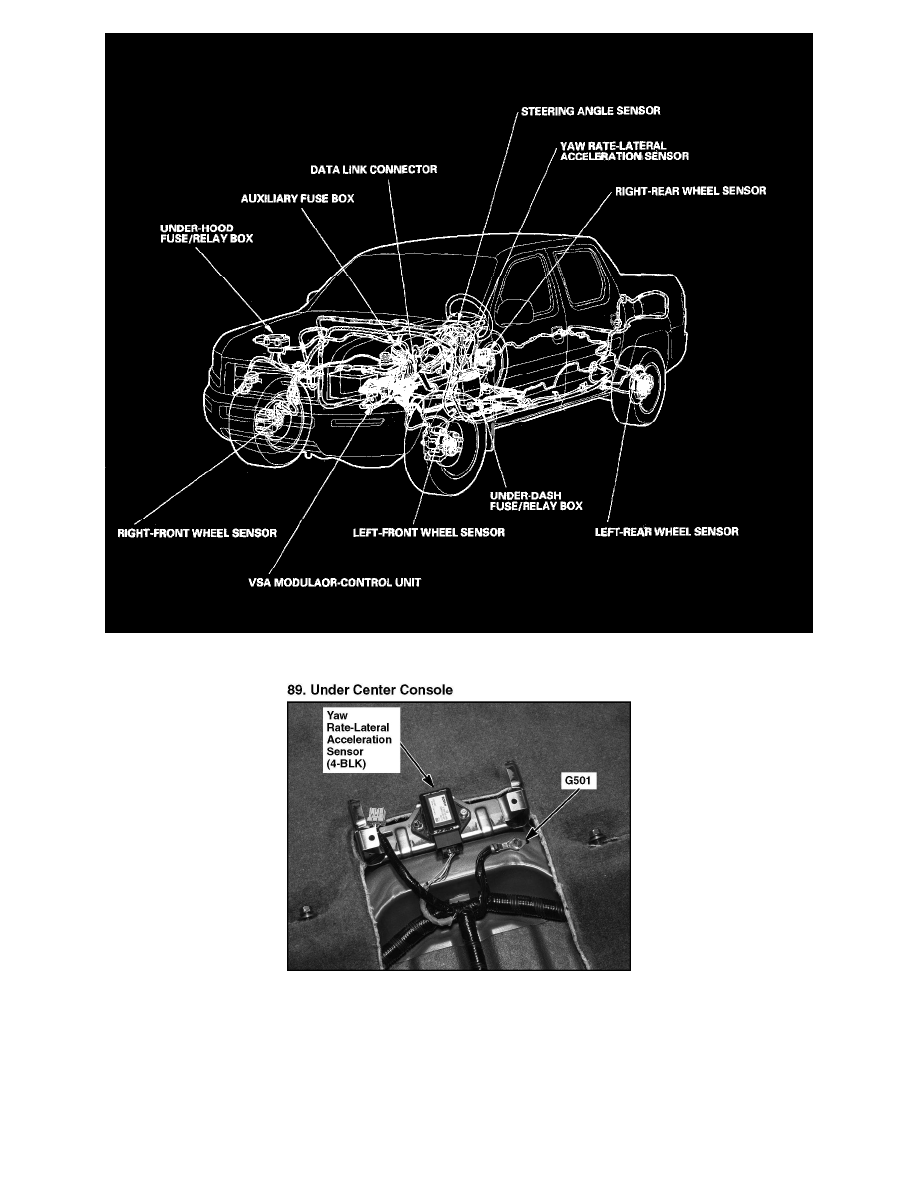 STEERING ANGLE SENSOR

YAW RATE-LATERAL ACCELERATION SENSOR

DATA LINK CONNECTOR

RIGHT-REAR WHEEL SENSOR

AUXILIARY FUSE BOX

UNDER-HOOD FUSE/RELAY BOX

UNDER-DASH FUSE/RELAY BOX

RIGHT-FRONT WHEEL SENSOR

LEFT-FRONT WHEEL SENSOR

LEFT-REAR WHEEL SENSOR

VSA MODULAOR-CONTROL UNIT

89. Under Center Console

Yaw Rate-Lateral Acceleration Sensor (4-BLK)

G501