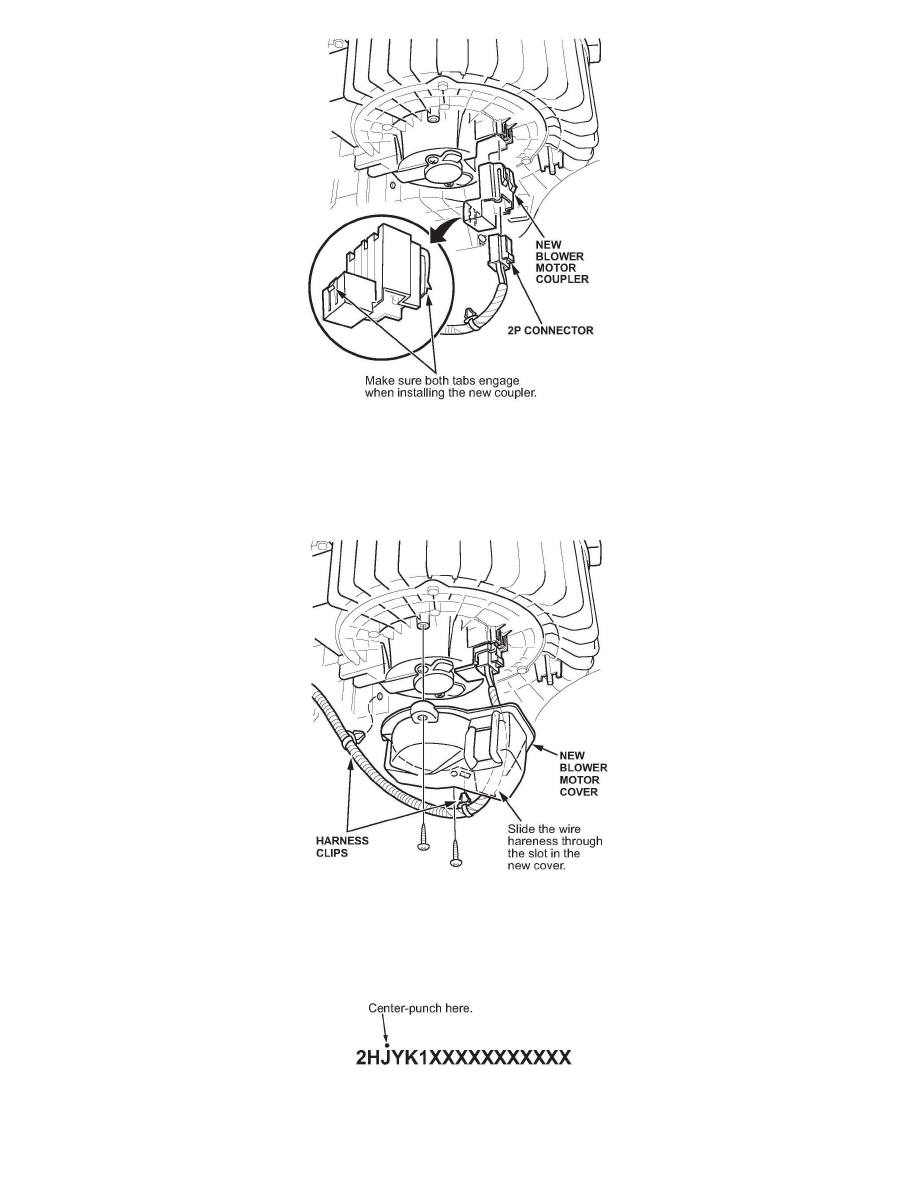 NEW BLOWER MOTOR COUPLER

2P CONNECTOR

Make sure both tabs engage when installing the new coupler.

NEW BLOWER MOTOR COVER

HARNESS CLIPS

Slide the wire hareness through the slot in the new cover.

Center-punch here.

2HJYK1XXXXXXXXXXX