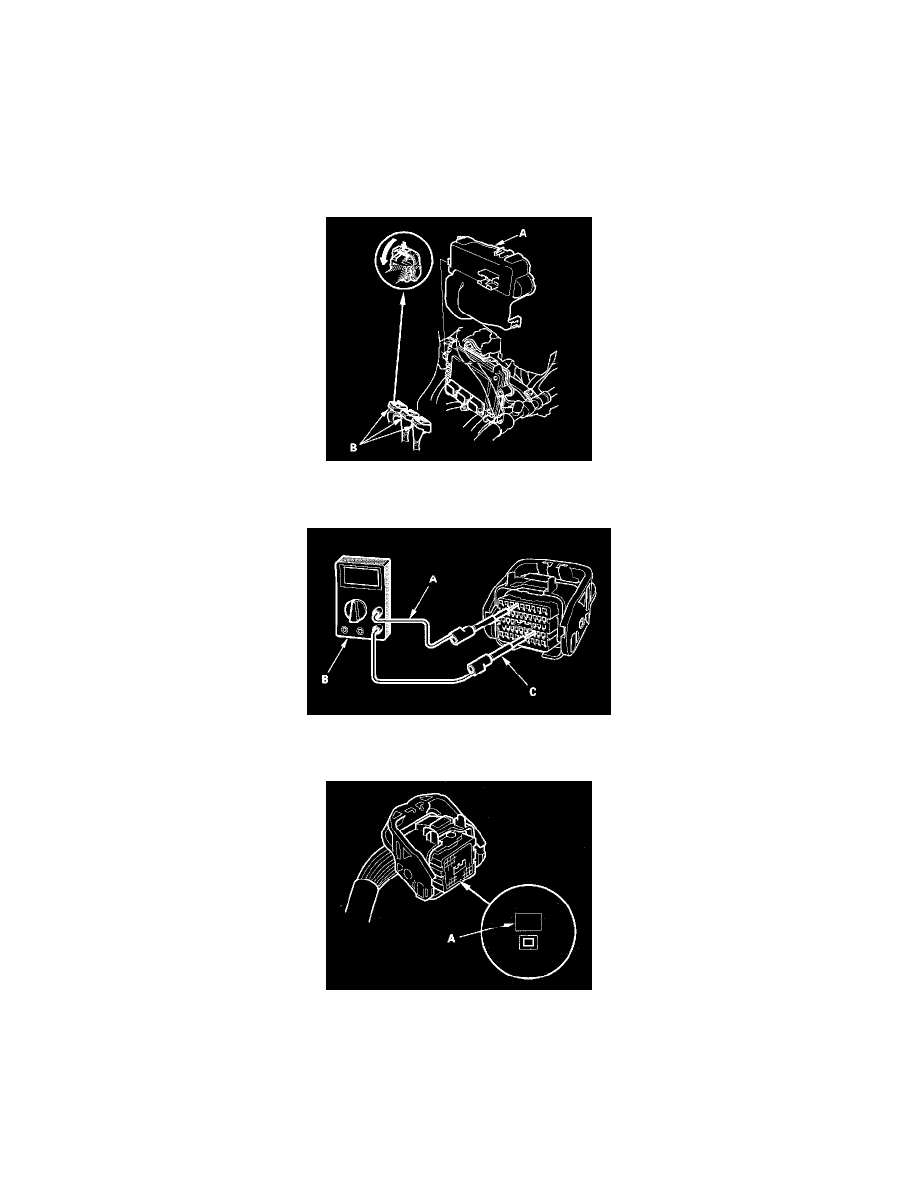 A

B

A

B

C

A