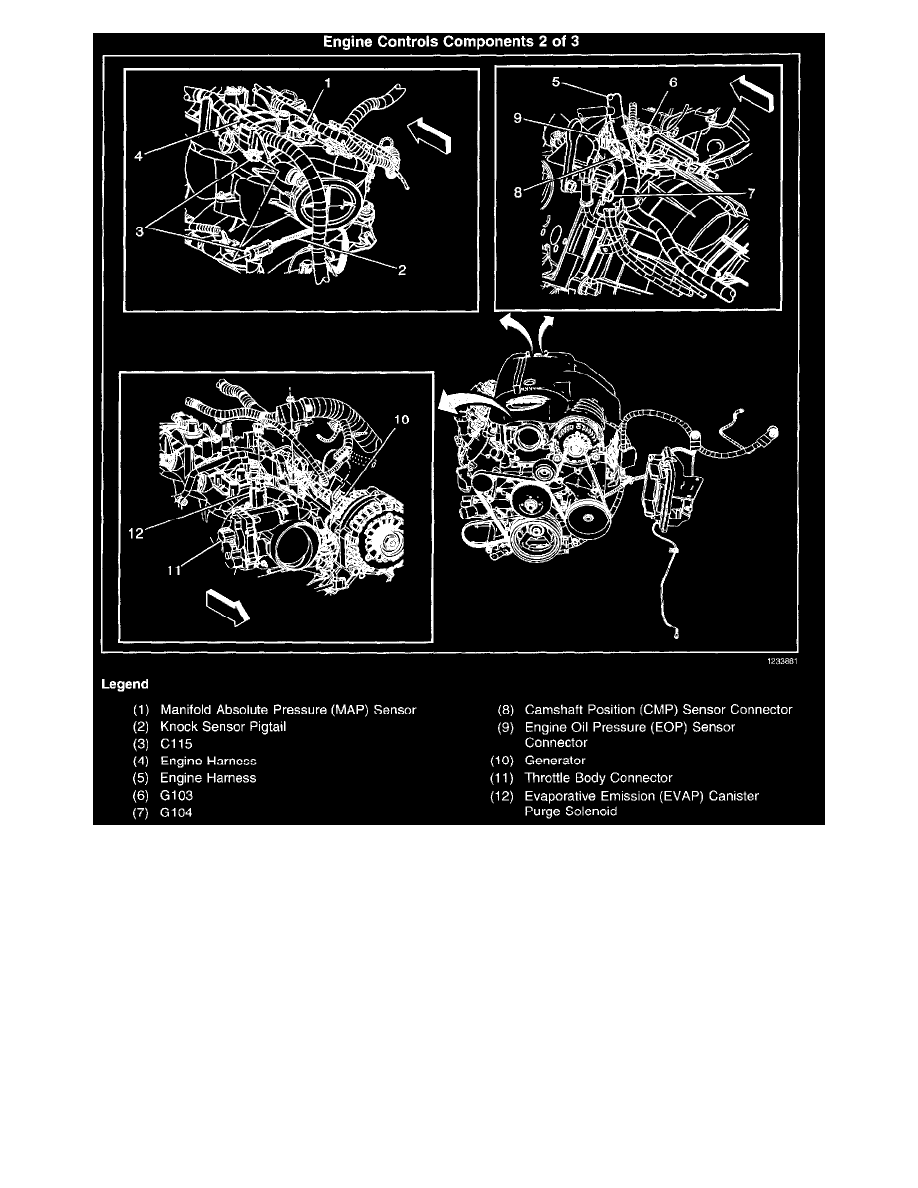 Engine Controls Components 2 of 3

1
4
3
2

5
6
9
8
7

10
12
11

1233881

Legend

(1) Manifold Absolute Pressure (MAP) Sensor
(2) Knock Sensor Pigtail
(3) C115
(4) Engine Harness
(5) Engine Harness
(6) G103
(7) G104

(8) Camshaft Position (CMP) Sensor Connector
(9) Engine Oil Pressure (EOP) Sensor Connector
(10) Generator
(11) Throttle Body Connector
(12) Evaporative Emission (EVAP) Canister Purge Solenoid