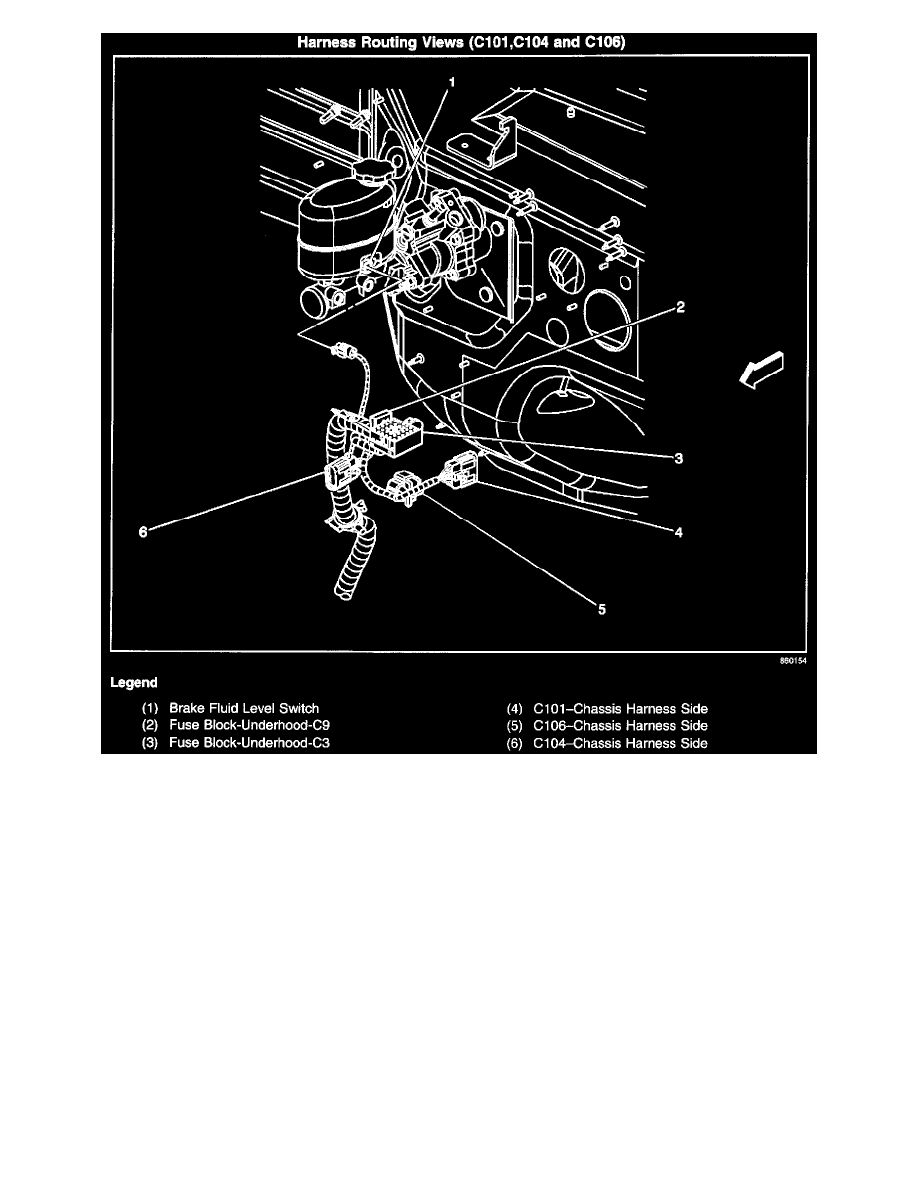 Harness Routing Views (C101,C104 and C106)

1

2

3

4

5

6

860154

Legend

(1) Brake Fluid Level Switch
(2) Fuse Block-Underhood-C9
(3) Fuse Block-Underhood-C3

(4) C101–Chassis Harness Side
(5) C106–Chassis Harness Side
(6) C104–Chassis Harness Side