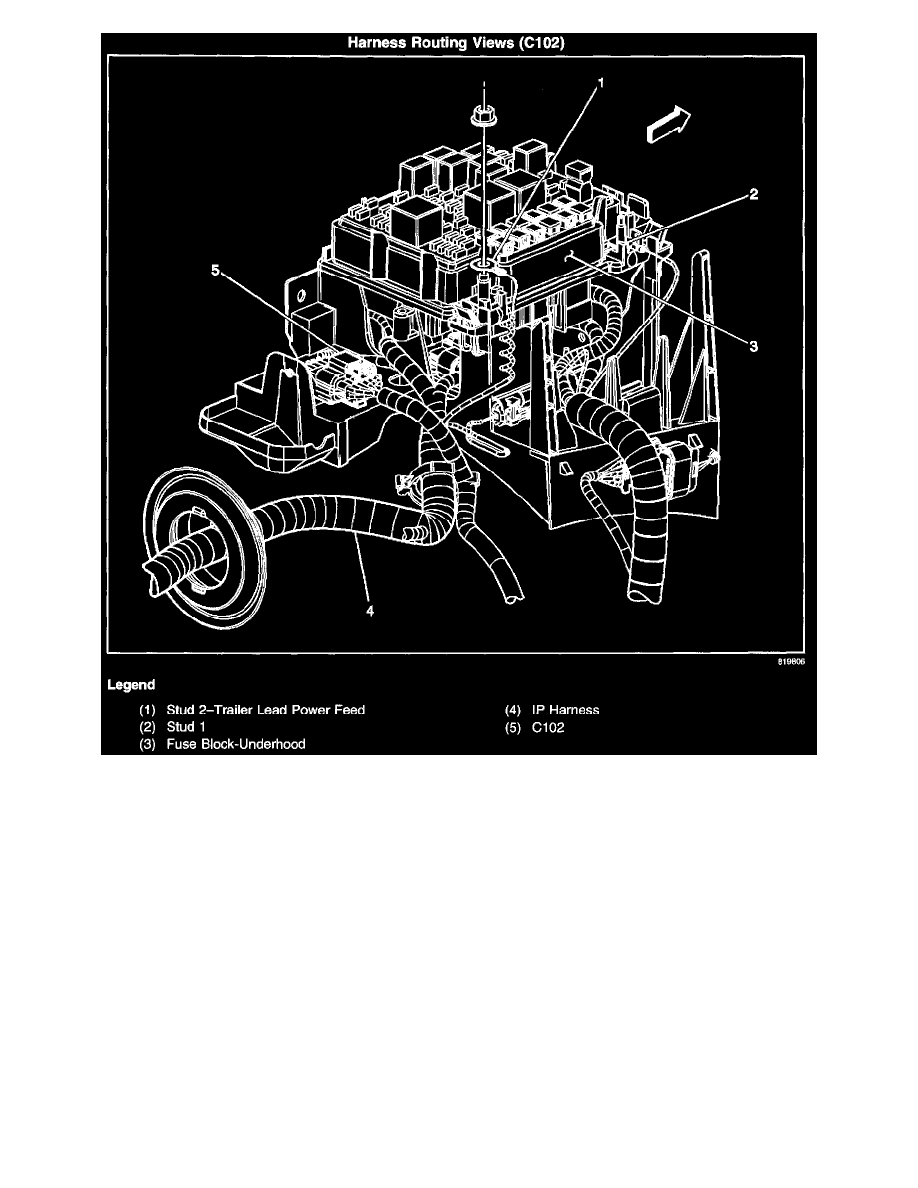 Harness Routing Views (C102)

1
2
5
3
4

819606

Legend

(1) Stud 2–Trailer Lead Power Feed
(2) Stud 1
(3) Fuse Block-Underhood
(4) IP Harness
(5) C102