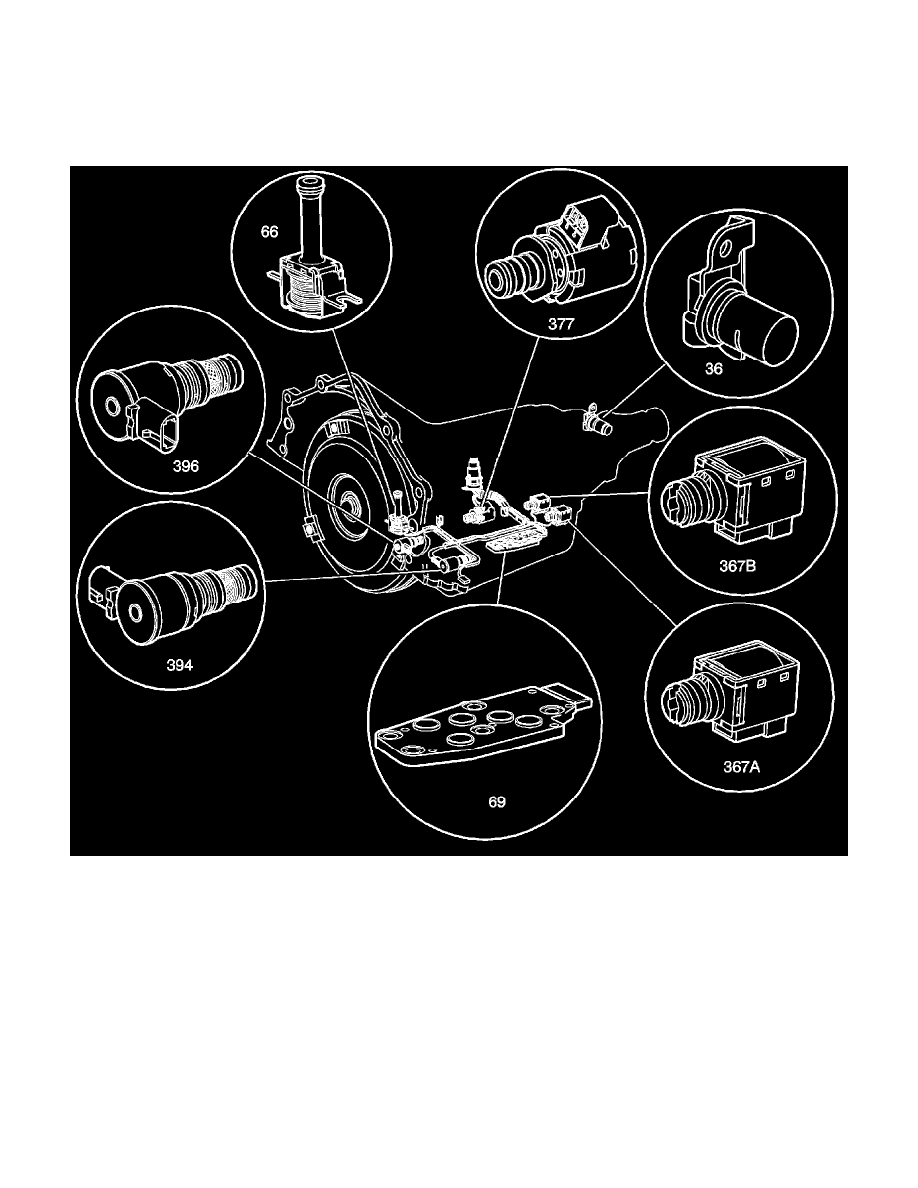 66
377
36
396
367B
394
69
367A