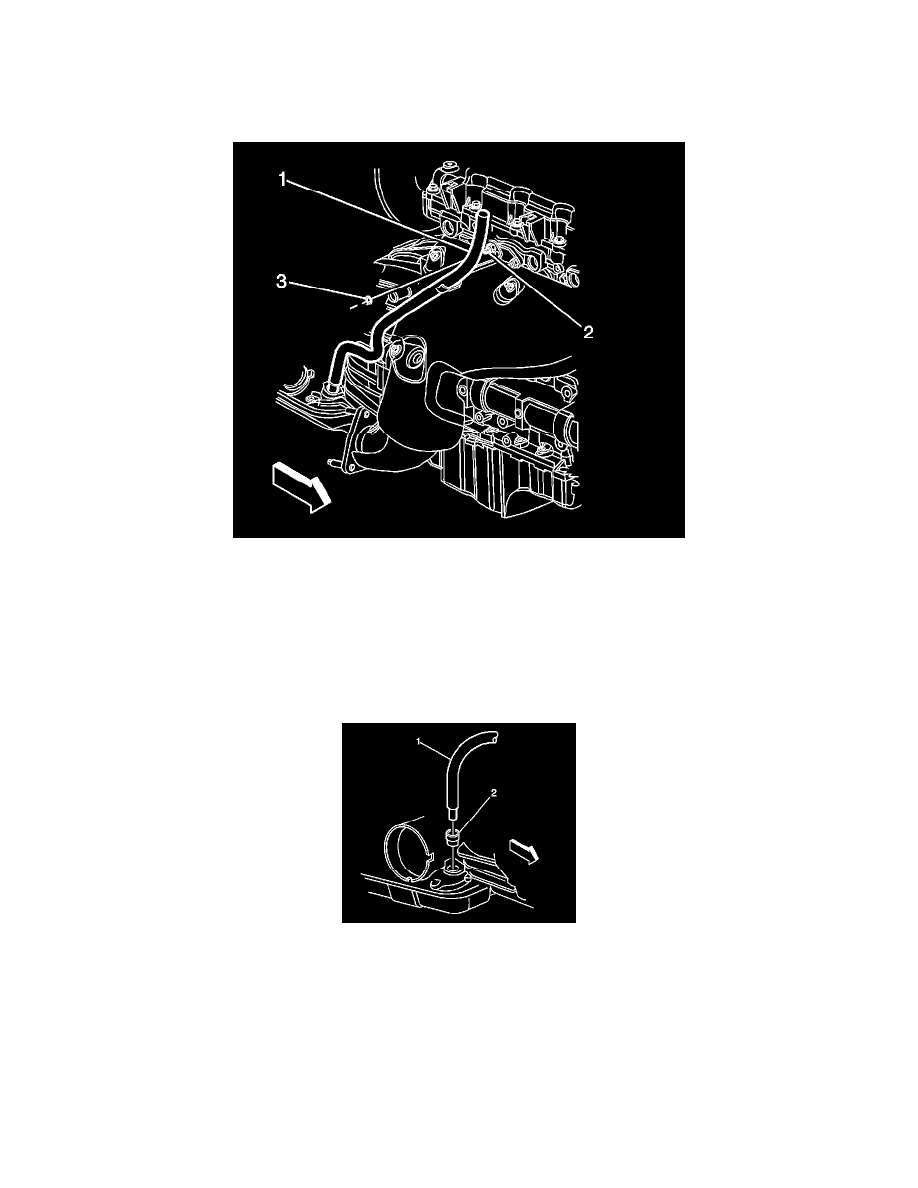 1
3
2

1
2