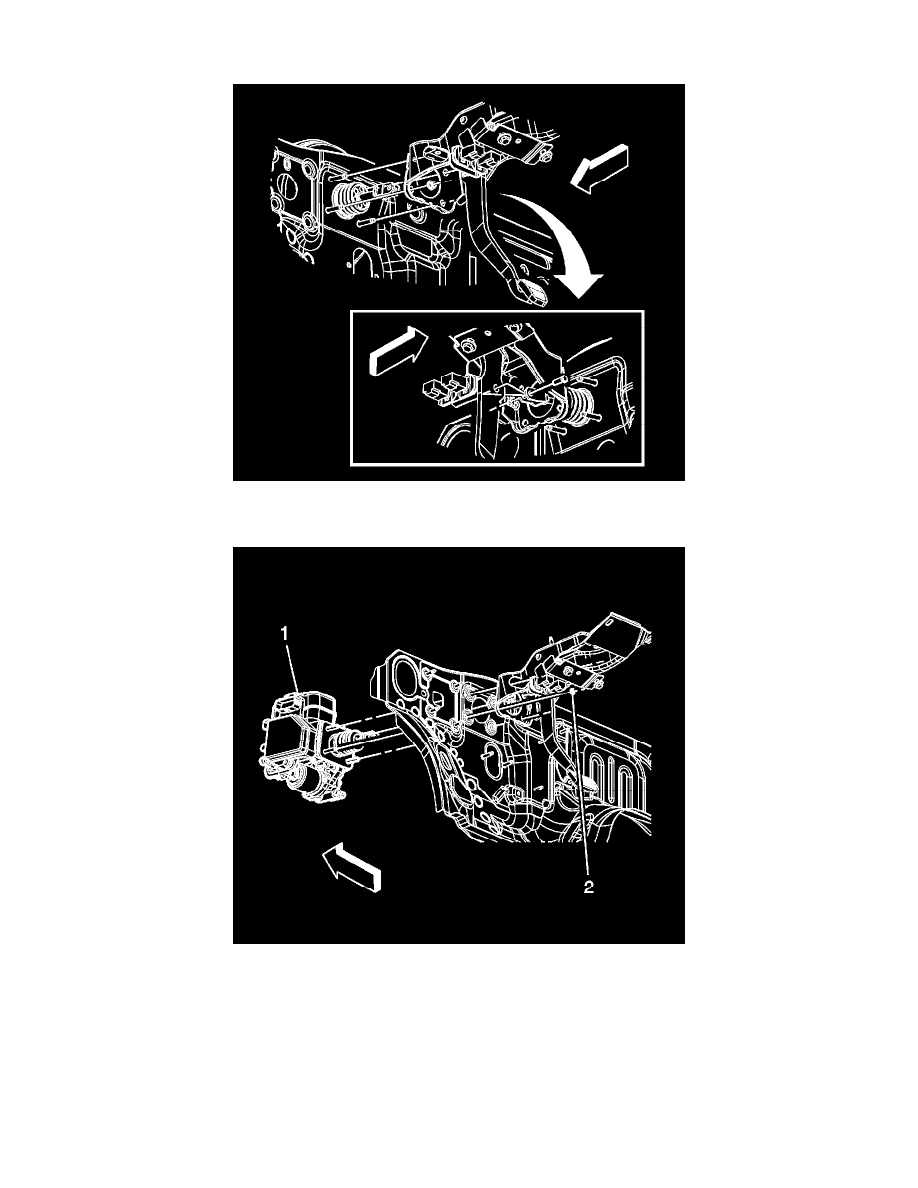 1

2