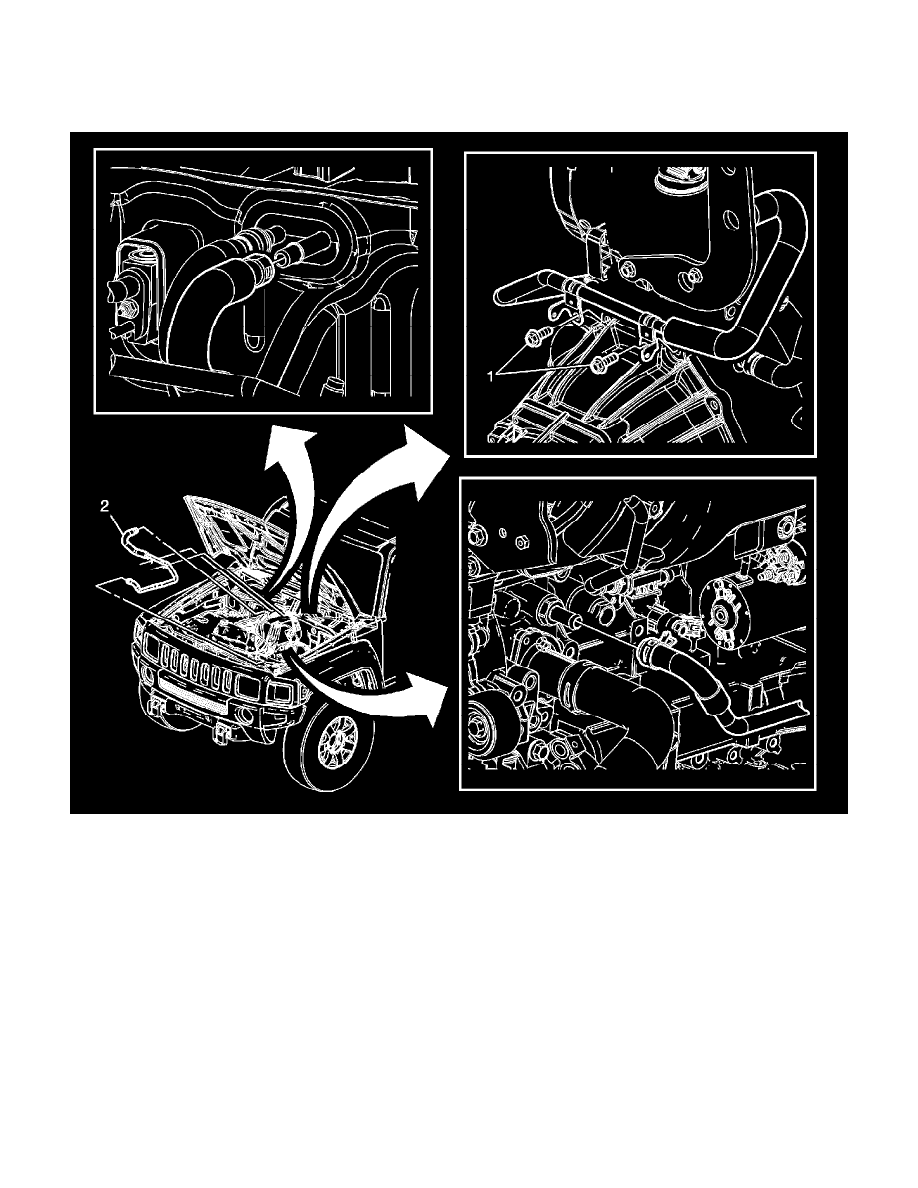 1

2