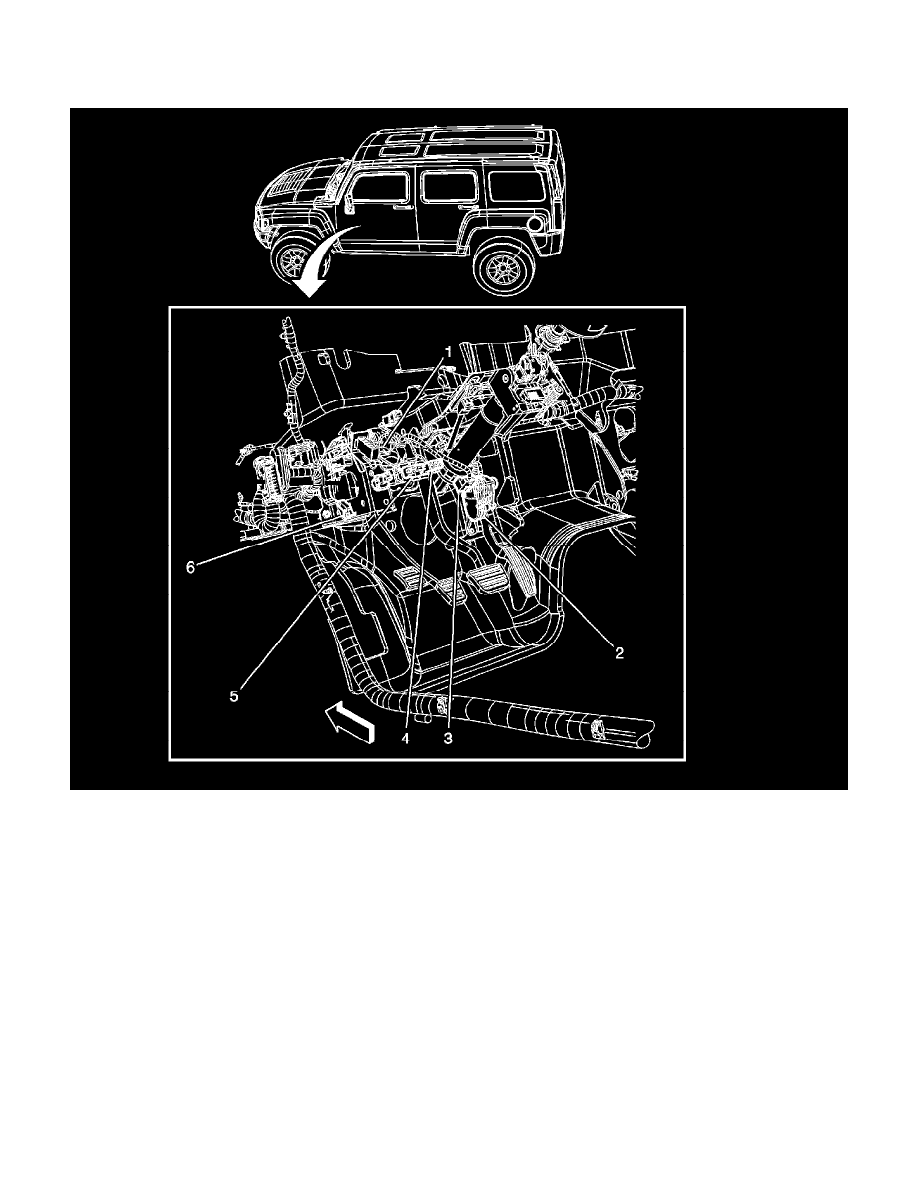 1
6
2
5
4
3