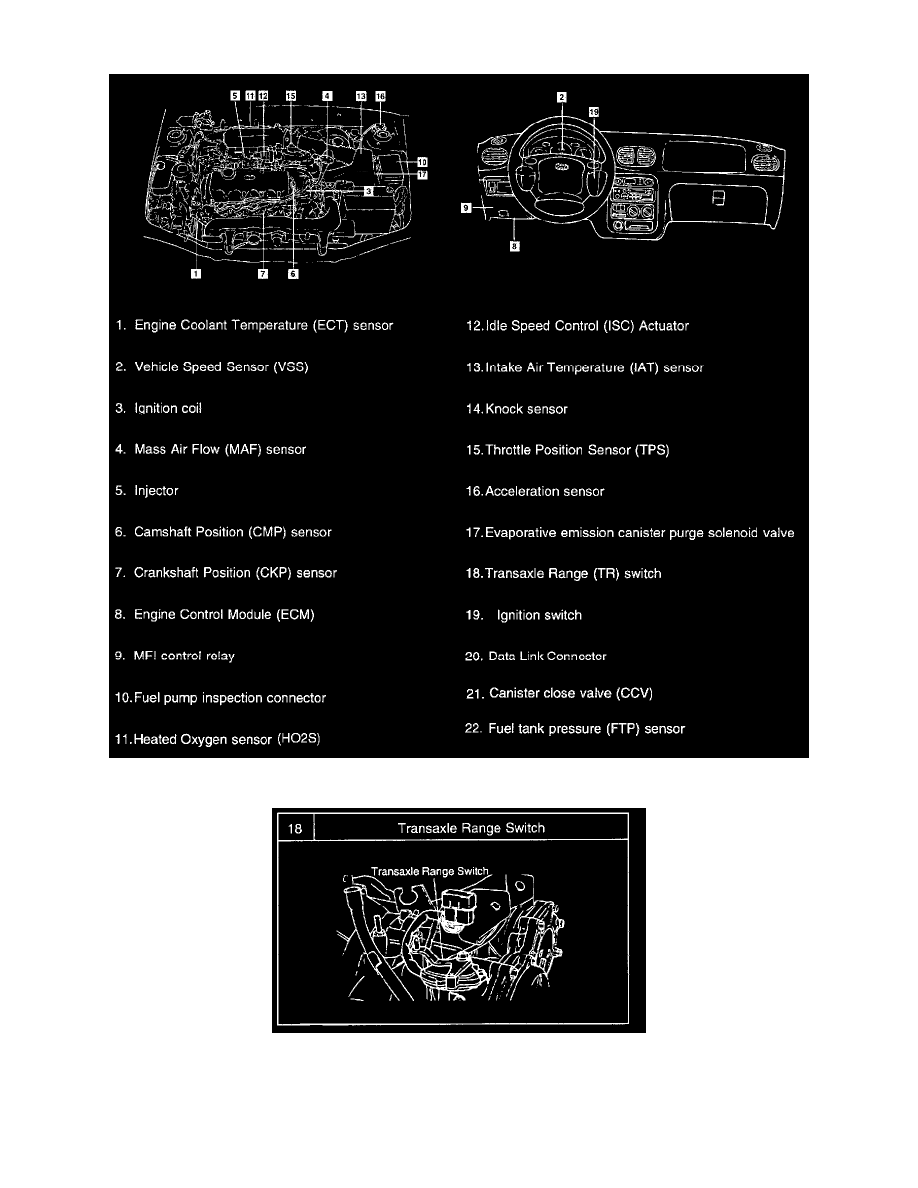 5 11 12 15 4 13 16
10
17
3
1 7 6

2
19
9
8

1. Engine Coolant Temperature (ECT) sensor

2. Vehicle Speed Sensor (VSS)

3. Ignition coil

4. Mass Air Flow (MAF) sensor

5. Injector

6. Camshaft Position (CMP) sensor

7. Crankshaft Position (CKP) sensor

8. Engine Control Module (ECM)

9. MFI control relay

10. Fuel pump inspection connector

11. Heated Oxygen sensor (HO2S)

12. Idle Speed Control (ISC) Actuator

13. Intake Air Temperature (IAT) sensor

14. Knock sensor

15. Throttle Position Sensor (TPS)

16. Acceleration sensor

17. Evaporative emission canister purge solenoid valve

18. Transaxle Range (TR) switch

19. Ignition switch

20. Data Link Connector

21. Canister close valve (CCV)

22. Fuel tank pressure (FTP) sensor

| 18 | Transaxle Range Switch |
|---|---|

Transaxle Range Switch