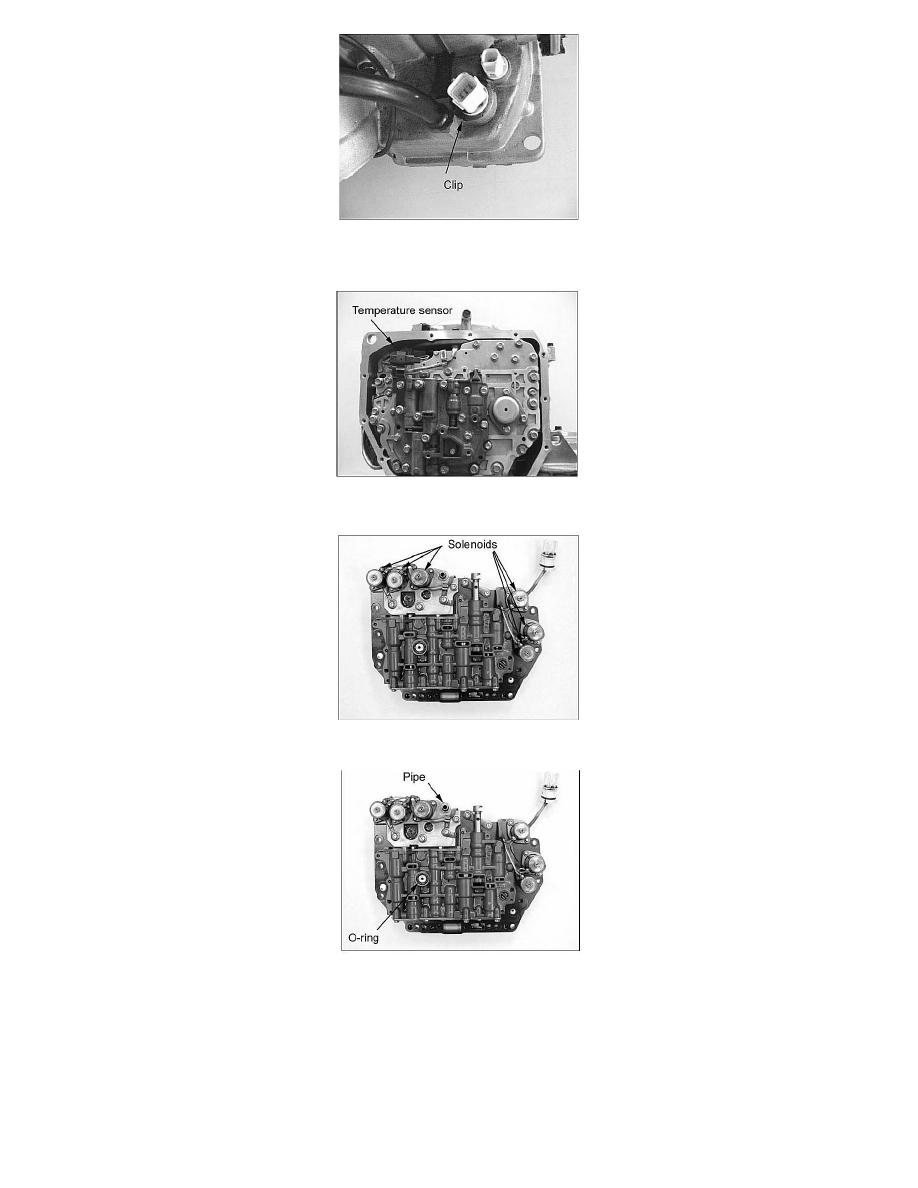 Clip

Temperature sensor

Solenoids

Pipe

O-ring