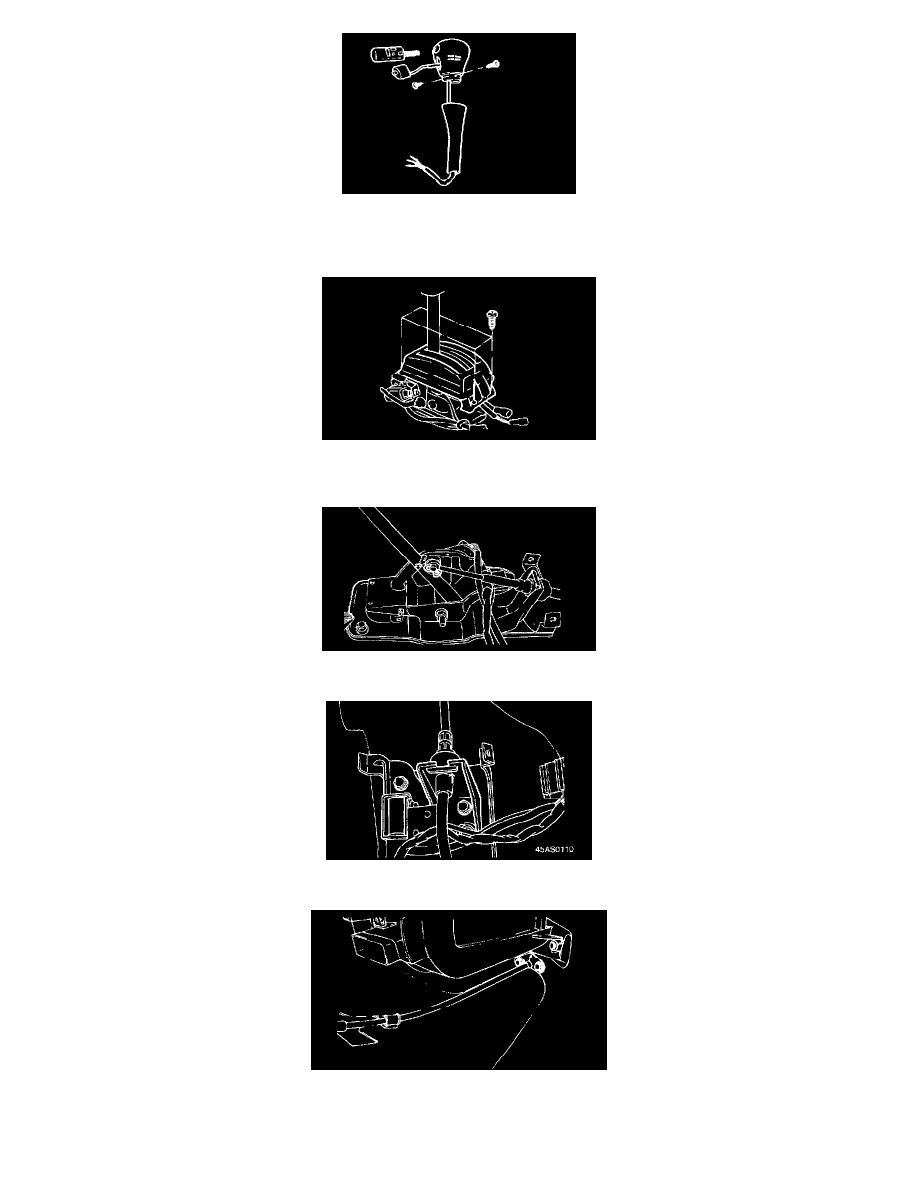 45AS0110