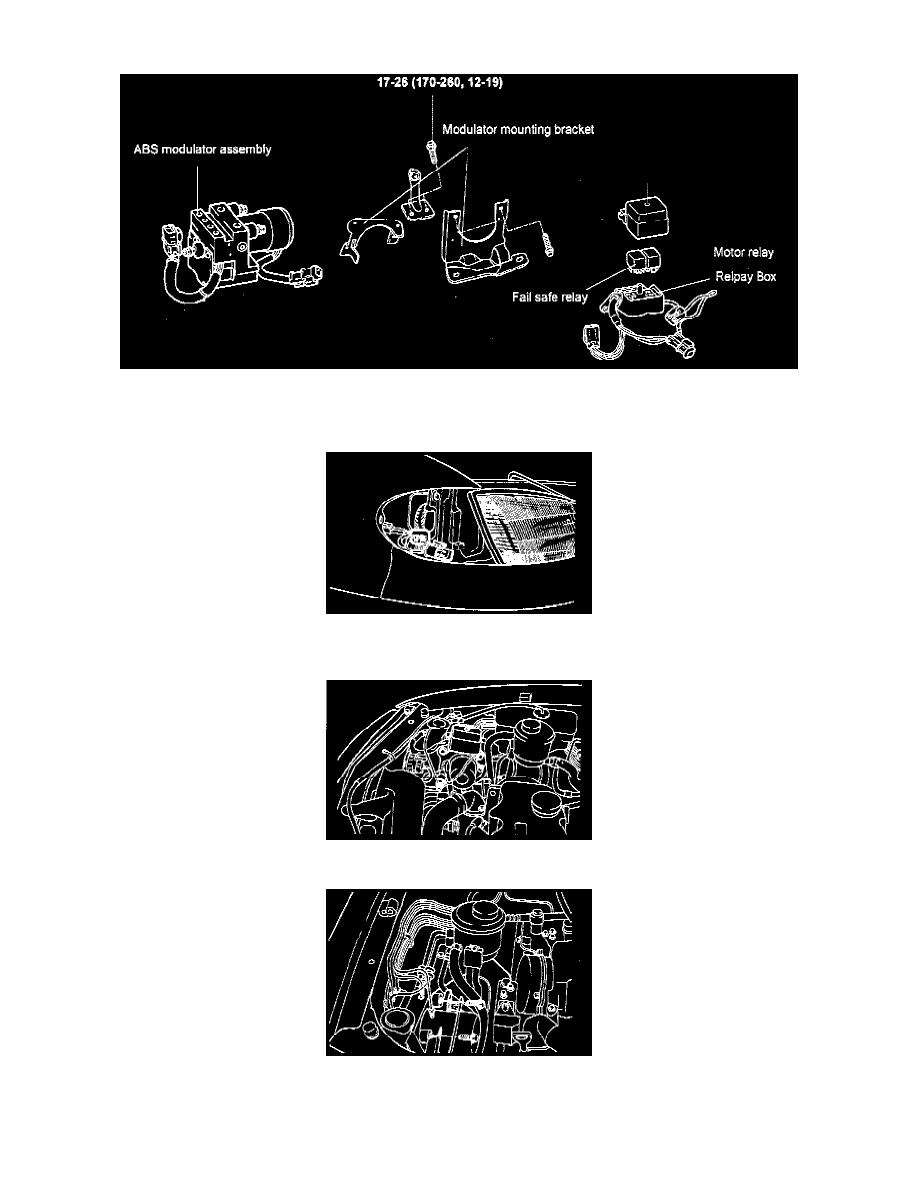 17-26 (170-260, 12-19)

Modulator mounting bracket

ABS modulator assembly

Motor relay

Relpay Box

Fail safe relay