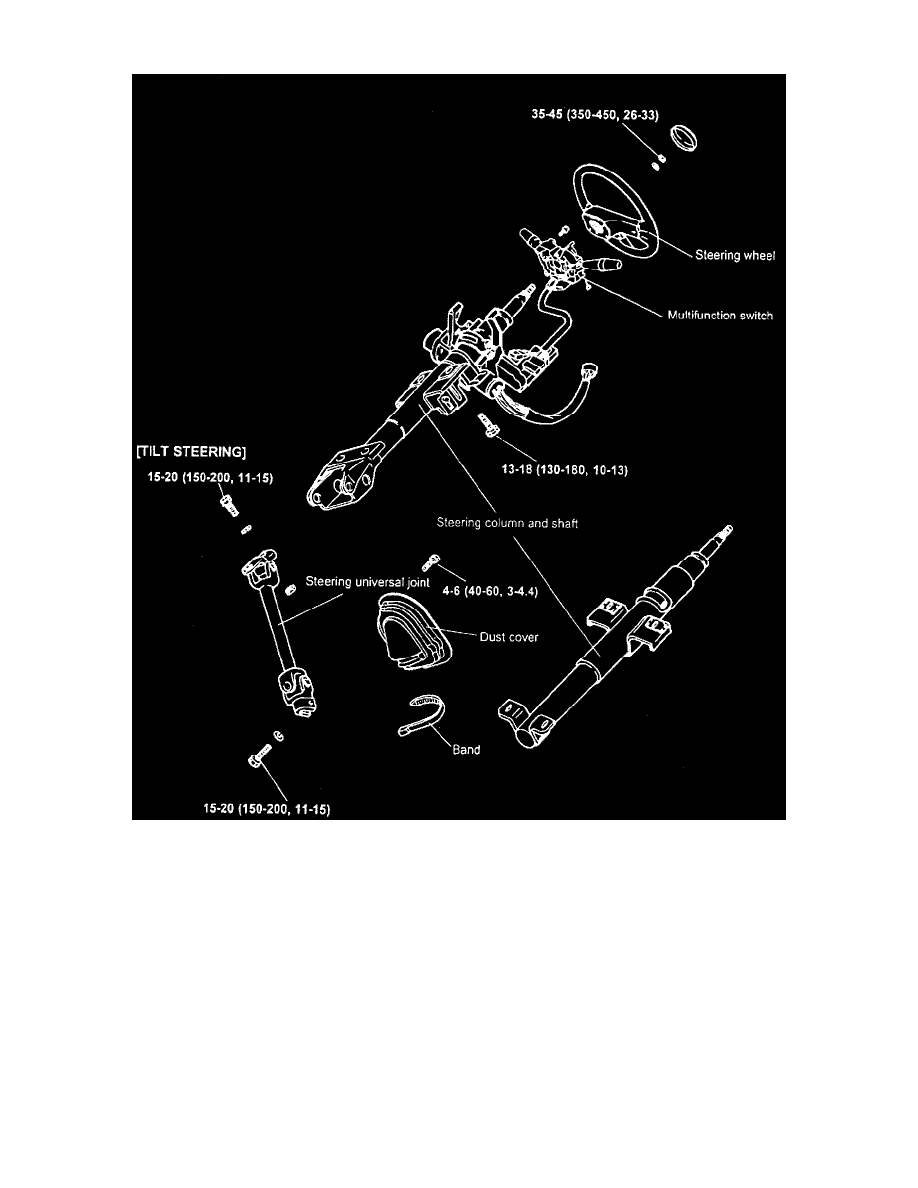 35-45 (350-450, 26-33)

Steering wheel

Multifunction switch

[TILT STEERING]

15-20 (150-200, 11-15)

13-18 (130-180, 10-13)

Steering column and shaft

Steering universal joint

4-6 (40-60, 3-4.4)

Dust cover

Band

15-20 (150-200, 11-15)