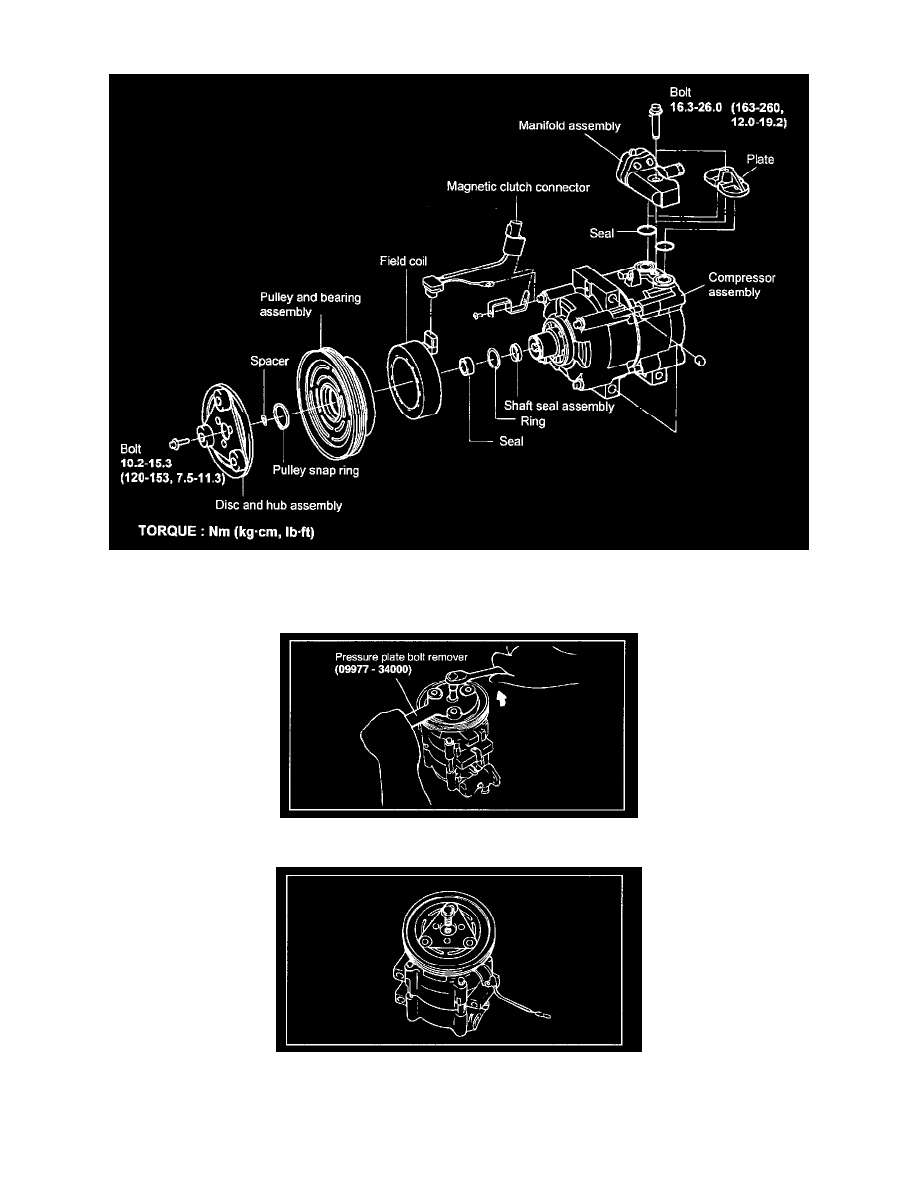 Bolt
16.3-26.0 (163-260, 12.0-19.2)

Manifold assembly

Plate

Magnetic clutch connector

Seal

Field coil

Compressor assembly

Pulley and bearing assembly

Spacer

Shaft seal assembly

Ring

Seal

Bolt
10.2-15.3
(120-153, 7.5-11.3)

Pulley snap ring

Disc and hub assembly

TORQUE : Nm (kg·cm, lb·ft)

Pressure plate bolt remover
(09977 - 34000)