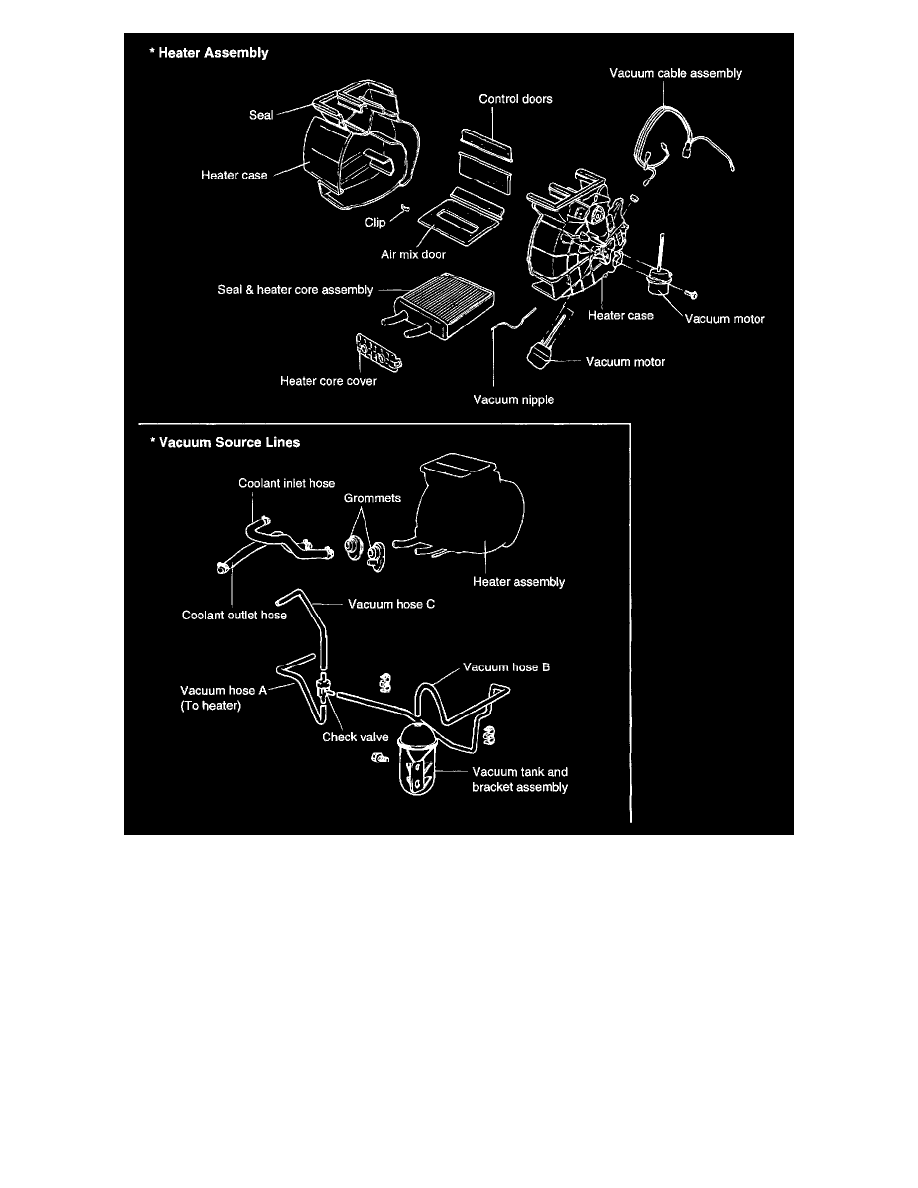 * Heater Assembly

Vacuum cable assembly
Control doors
Seal
Heater case
Clip
Air mix door
Seal & heater core assembly
Heater case
Vacuum motor
Vacuum motor
Heater core cover
Vacuum nipple

* Vacuum Source Lines

Coolant inlet hose
Grommets
Heater assembly
Coolant outlet hose
Vacuum hose C
Vacuum hose B
Vacuum hose A
(To heater)
Check valve
Vacuum tank and
bracket assembly