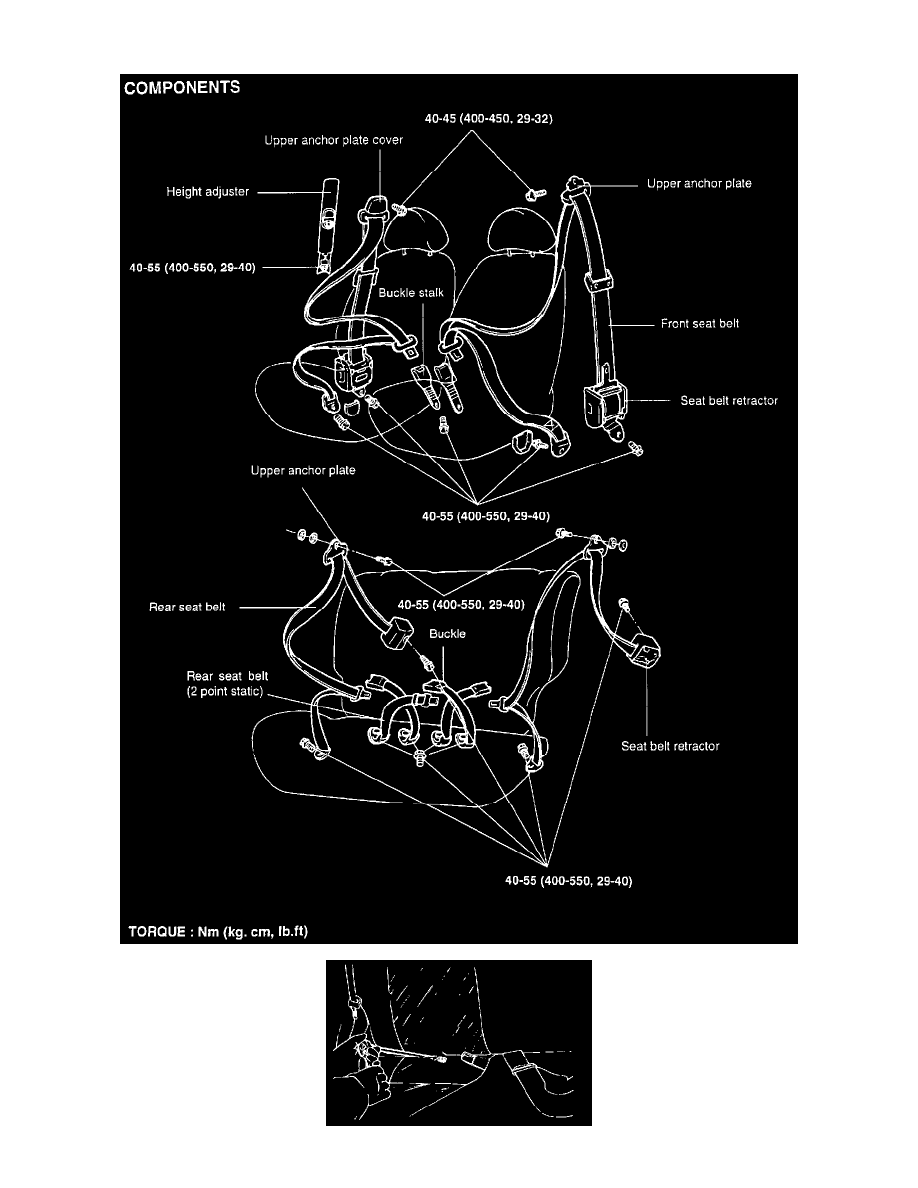 COMPONENTS

40-45 (400-450, 29-32)

Upper anchor plate cover

Height adjuster

Upper anchor plate

40-55 (400-550, 29-40)

Buckle stalk

Front seat belt

Seat belt retractor

Upper anchor plate

40-55 (400-550, 29-40)

Rear seat belt

40-55 (400-550, 29-40)

Buckle

Rear seat belt (2 point static)

Seat belt retractor

40-55 (400-550, 29-40)

TORQUE : Nm (kg. cm, lb.ft)