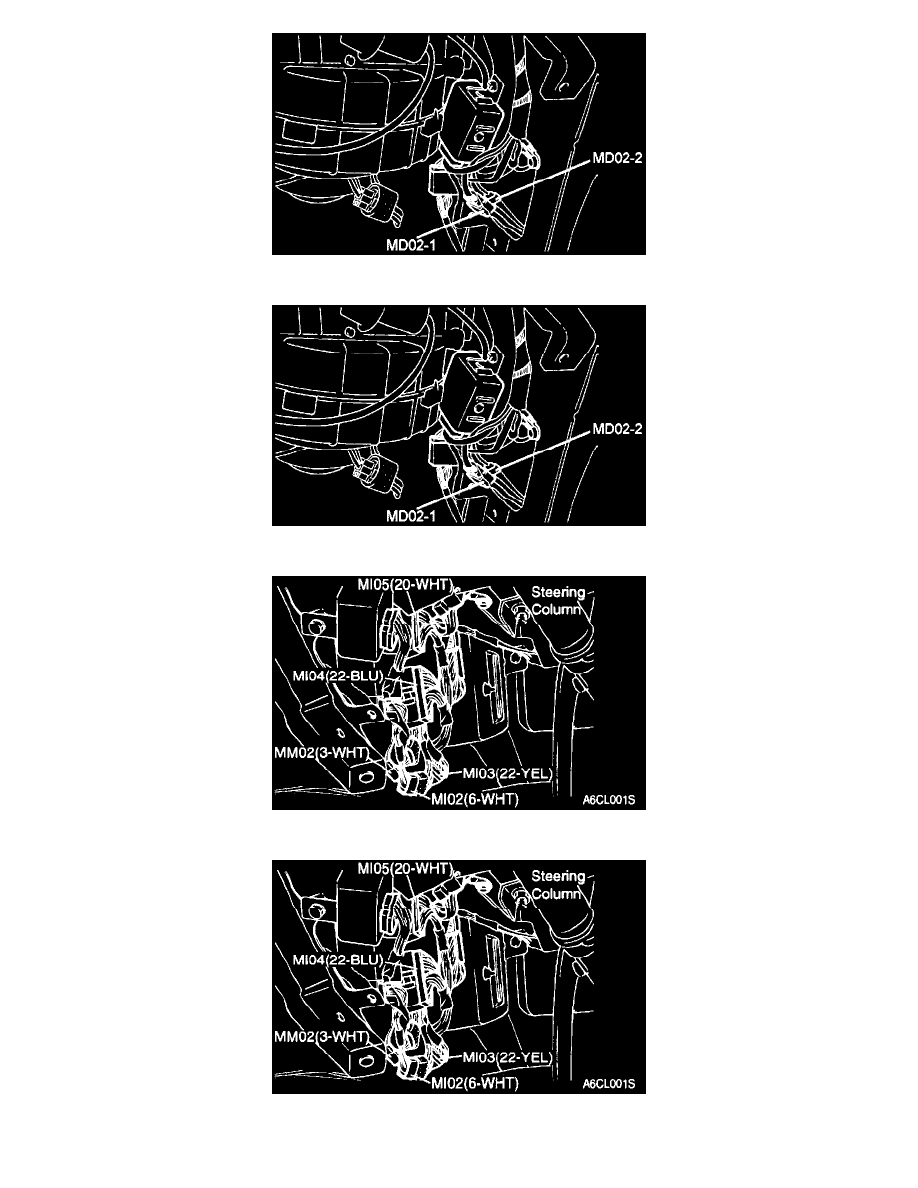 MD02-2
MD02-1

MD02-2
MD02-1

MI05(20-WHT)
Steering Column
MI04(22-BLU)
MM02(3-WHT)
MI03(22-YEL)
MI02(6-WHT)
A6CL001S

MI05(20-WHT)
Steering Column
MI04(22-BLU)
MM02(3-WHT)
MI03(22-YEL)
MI02(6-WHT)
A6CL001S